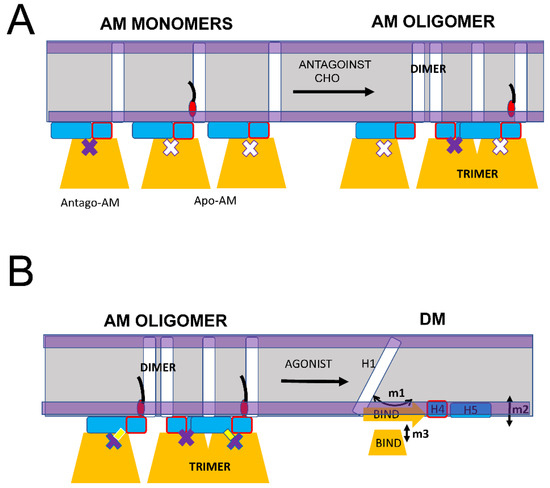 A

AM MONOMERS

AM OLIGOMER

ANTAGOINST CHO

DIMER

TRIMER

Antago-AM

Apo-AM

B

AM OLIGOMER

DM

DIMER

AGONIST

H1

m1

BIND

H4

H5

m2

m3

BIND

TRIMER