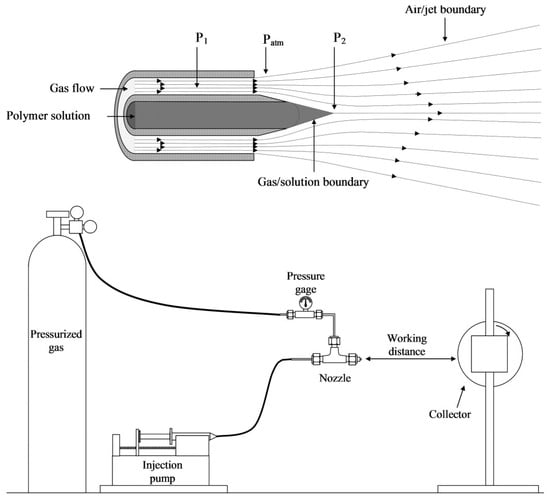 Air/jet boundary

$P_1$

$P_{atm}$

$P_2$

Gas flow

Polymer solution

Gas/solution boundary

Pressure gage

Pressurized gas

Working distance

Nozzle

Collector

Injection pump