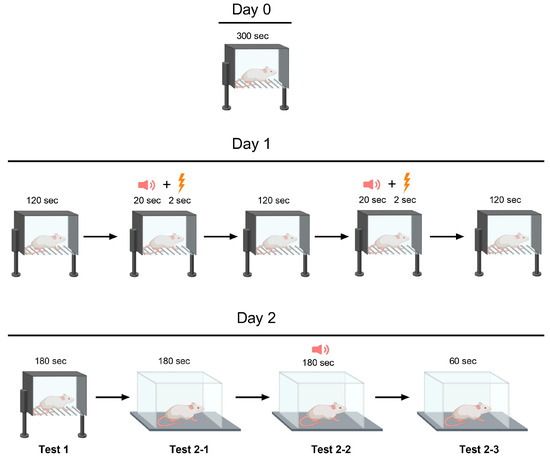 Day 0

300 sec

Day 1

120 sec

+

20 sec 2 sec

120 sec

+

20 sec 2 sec

120 sec

Day 2

180 sec

180 sec

180 sec

60 sec

Test 1

Test 2-1

Test 2-2

Test 2-3