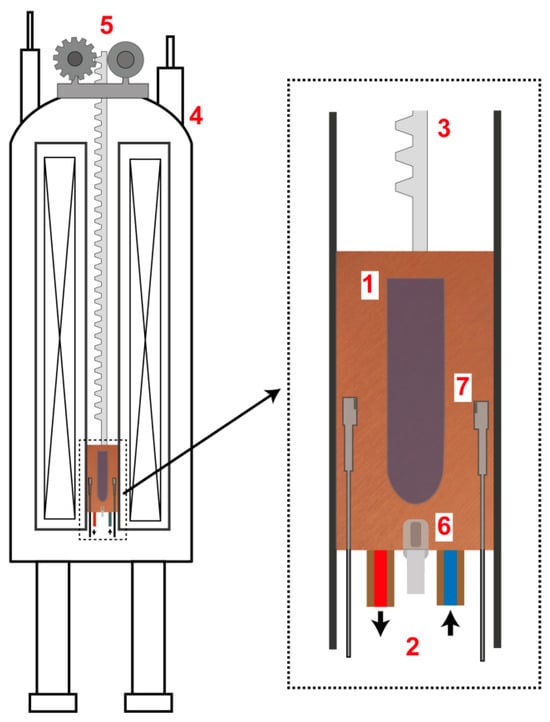 5
4
3
1
7
6
2