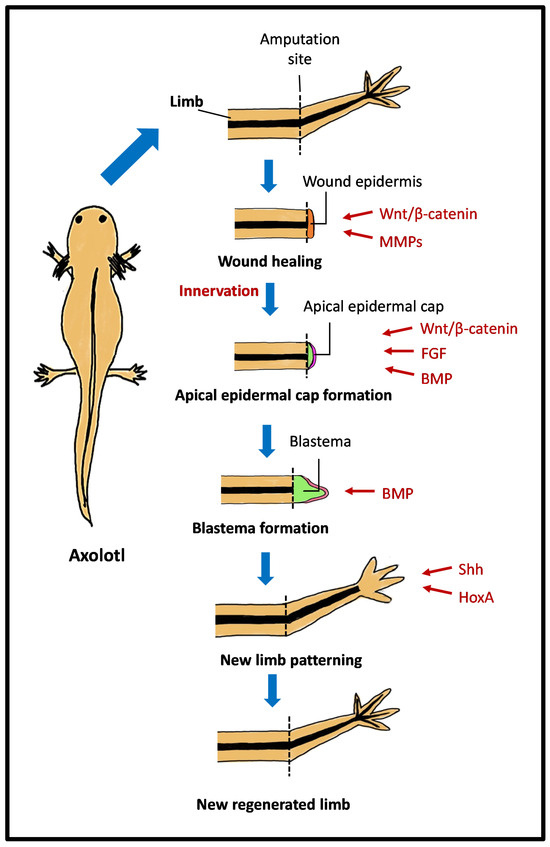 Amputation site

Limb

Wound epidermis

Wnt/β-catenin

MMPs

Wound healing

Innervation

Apical epidermal cap

Wnt/β-catenin

FGF

BMP

Apical epidermal cap formation

Blastema

BMP

Blastema formation

Axolotl

Shh

HoxA

New limb patterning

New regenerated limb