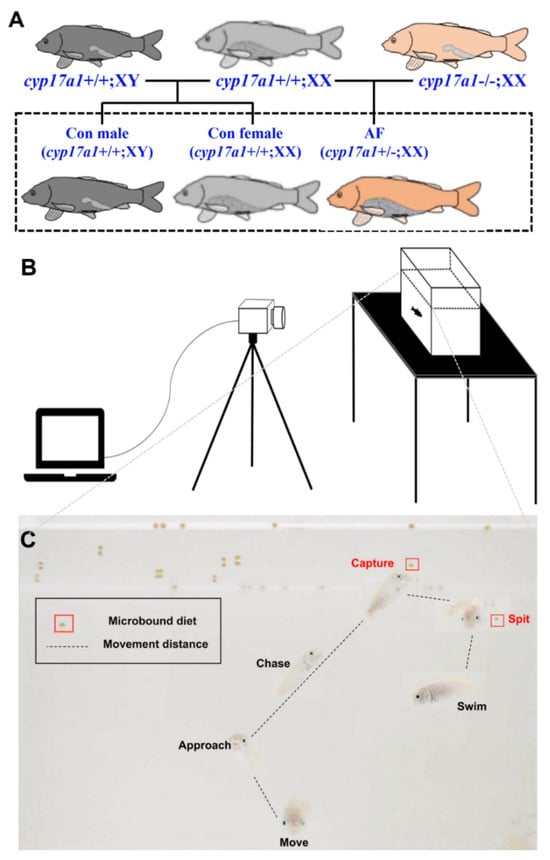 A

cyp17a1+/+;XY cyp17a1+/+;XX cyp17a1-/-;XX

Con male (cyp17a1+/+;XY) Con female (cyp17a1+/+;XX) AF (cyp17a1+/-;XX)

B

C

Microbound diet
Movement distance

Capture
Spit
Chase
Swim
Approach
Move