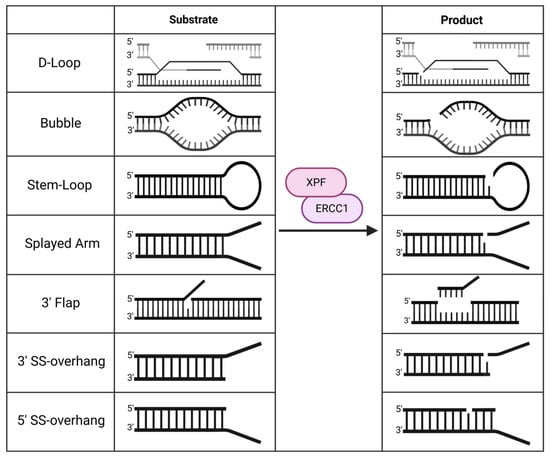 | | Substrate | | Product |
|---|---|---|---|
| D-Loop | 5' 3' 5' 3' | | 5' 3' 5' 3' |
| Bubble | 5' 3' | | 5' 3' |
| Stem-Loop | 5' 3' | XPF ERCC1 | 5' 3' |
| Splayed Arm | 5' 3' | | 5' 3' |
| 3' Flap | 5' 3' | | 5' 3' |
| 3' SS-overhang | 5' 3' | | 5' 3' |
| 5' SS-overhang | 5' 3' | | 5' 3' |