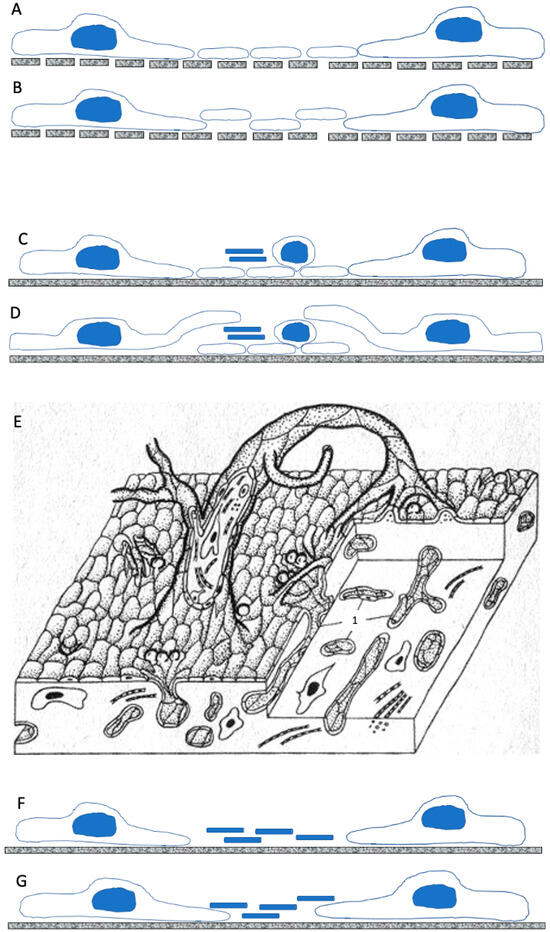 A

B

C

D

E

1

F

G