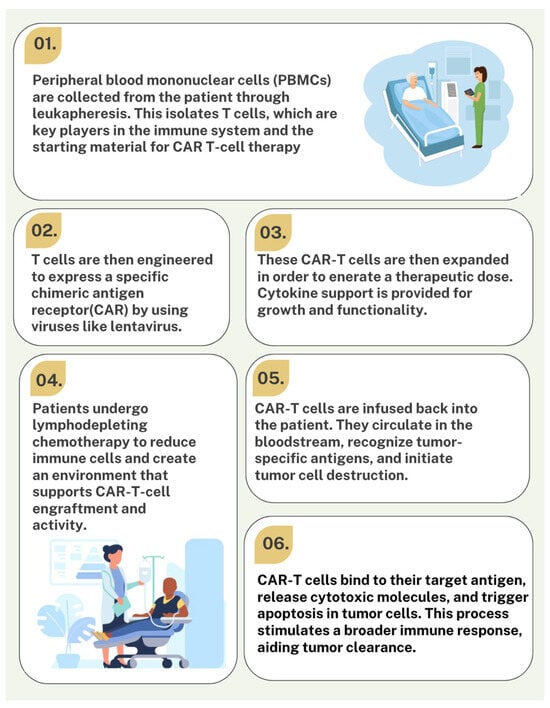 01.

Peripheral blood mononuclear cells (PBMCs) are collected from the patient through leukapheresis. This isolates T cells, which are key players in the immune system and the starting material for CAR T-cell therapy

02.

T cells are then engineered to express a specific chimeric antigen receptor(CAR) by using viruses like lentavirus.

03.

These CAR-T cells are then expanded in order to enerate a therapeutic dose. Cytokine support is provided for growth and functionality.

04.

Patients undergo lymphodepleting chemotherapy to reduce immune cells and create an environment that supports CAR-T-cell engraftment and activity.

05.

CAR-T cells are infused back into the patient. They circulate in the bloodstream, recognize tumor-specific antigens, and initiate tumor cell destruction.

06.

CAR-T cells bind to their target antigen, release cytotoxic molecules, and trigger apoptosis in tumor cells. This process stimulates a broader immune response, aiding tumor clearance.