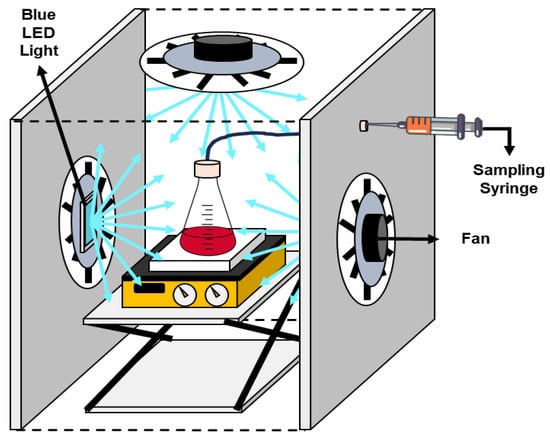 Blue LED Light

Sampling Syringe

Fan