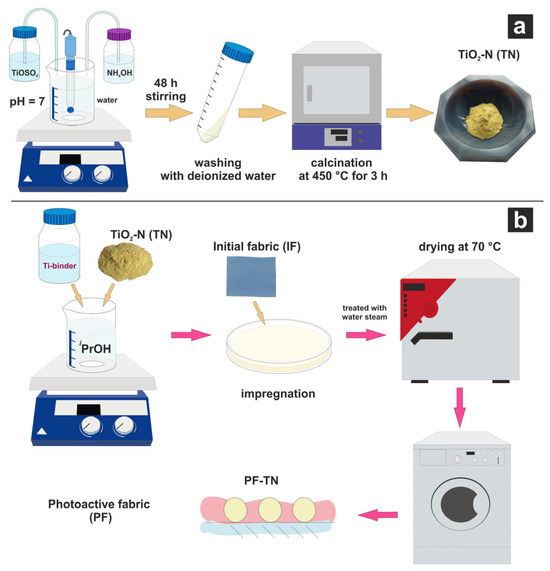 a

$TiOSO_4$

$NH_4OH$

pH = 7

water

48 h stirring

washing with deionized water

calcination at 450 °C for 3 h

$TiO_2$-N (TN)

b

Ti-binder

$TiO_2$-N (TN)

$^i$PrOH

Initial fabric (IF)

impregnation

treated with water steam

drying at 70 °C

PF-TN

Photoactive fabric (PF)