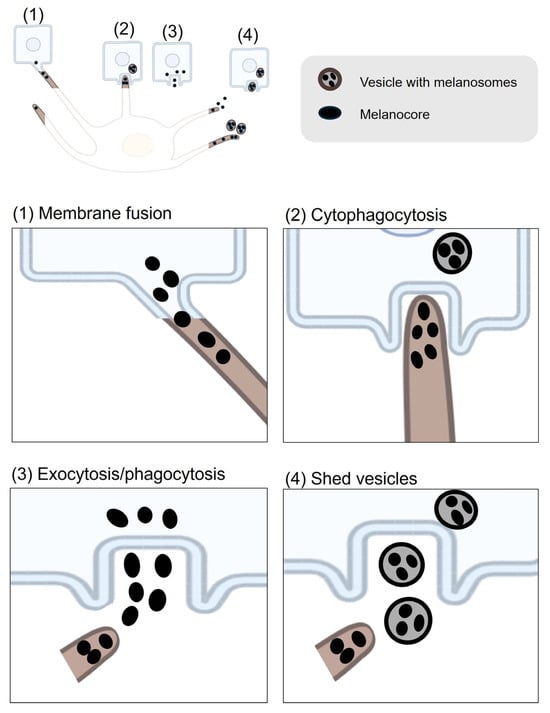 (1)

(2)

(3)

(4)

Vesicle with melanosomes

Melanocore

(1) Membrane fusion

(2) Cytophagocytosis

(3) Exocytosis/phagocytosis

(4) Shed vesicles