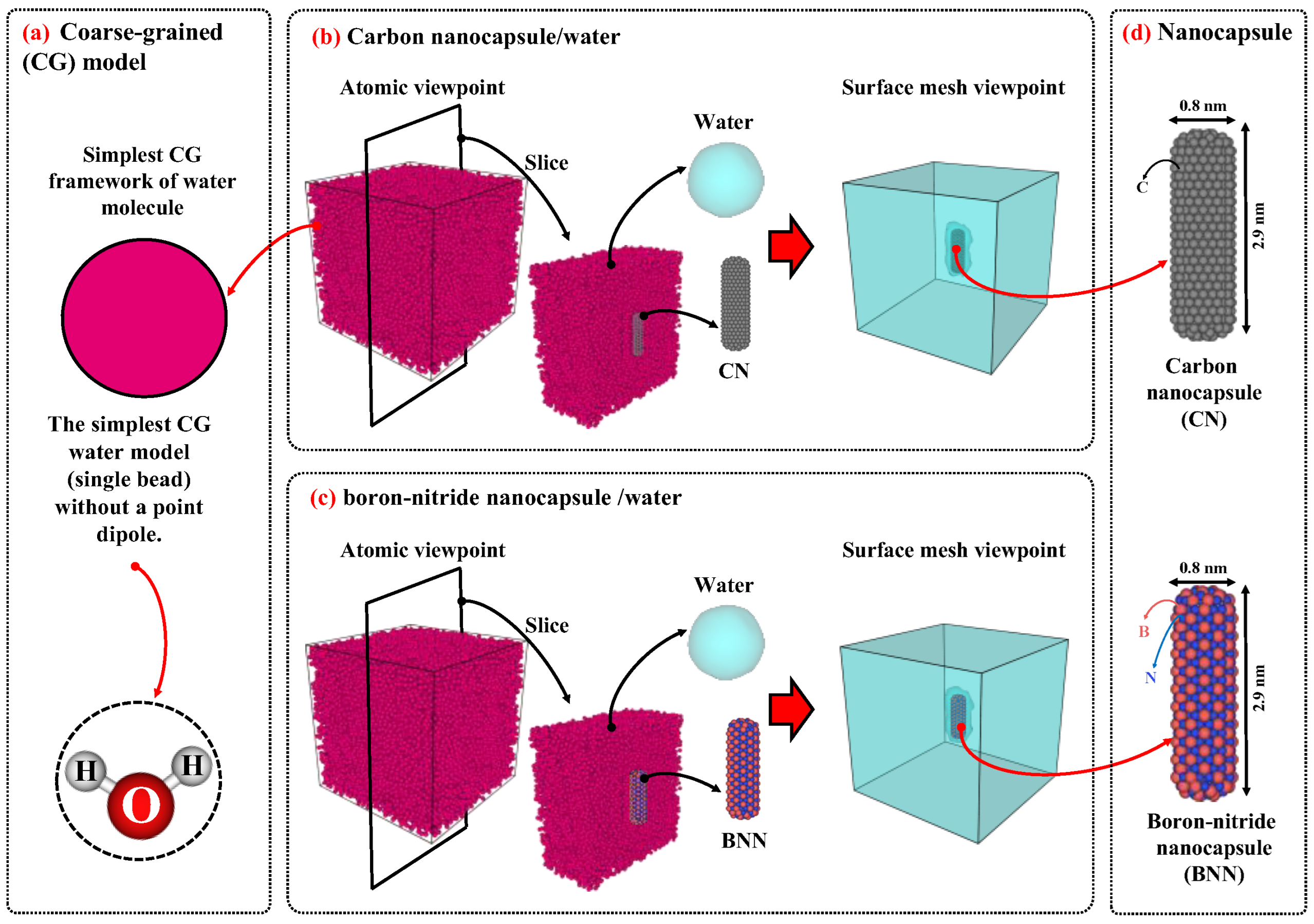 (a) Coarse-grained (CG) model

Simplest CG framework of water molecule

The simplest CG water model (single bead) without a point dipole.

H H O

(b) Carbon nanocapsule/water

Atomic viewpoint

Slice

Water

CN

Surface mesh viewpoint

(c) boron-nitride nanocapsule /water

Atomic viewpoint

Slice

Water

BNN

Surface mesh viewpoint

(d) Nanocapsule

0.8 nm

C

2.9 nm

Carbon nanocapsule (CN)

0.8 nm

B

N

2.9 nm

Boron-nitride nanocapsule (BNN)