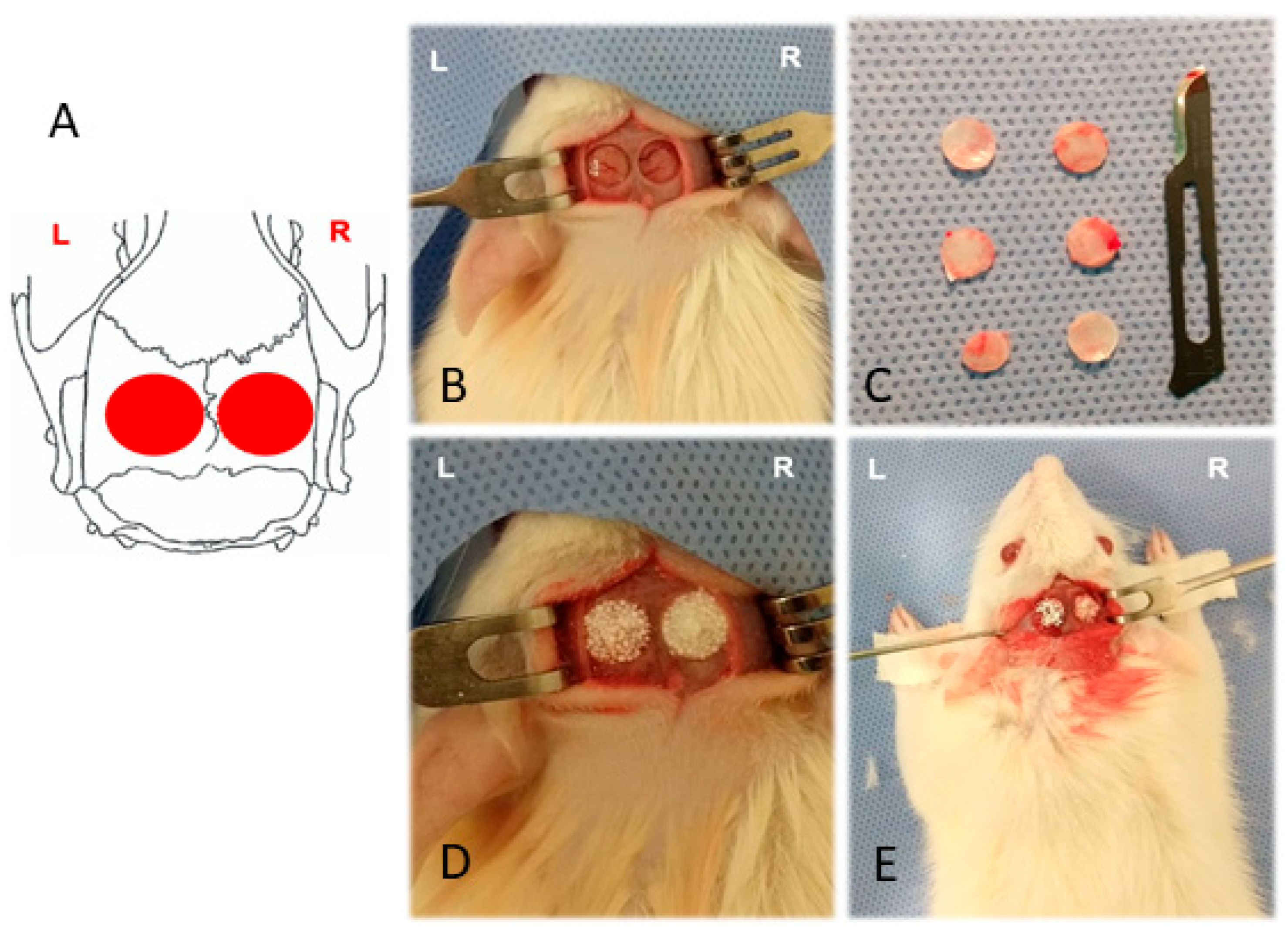 A
L
R

L
R
B

C

L
R
D

L
R
E