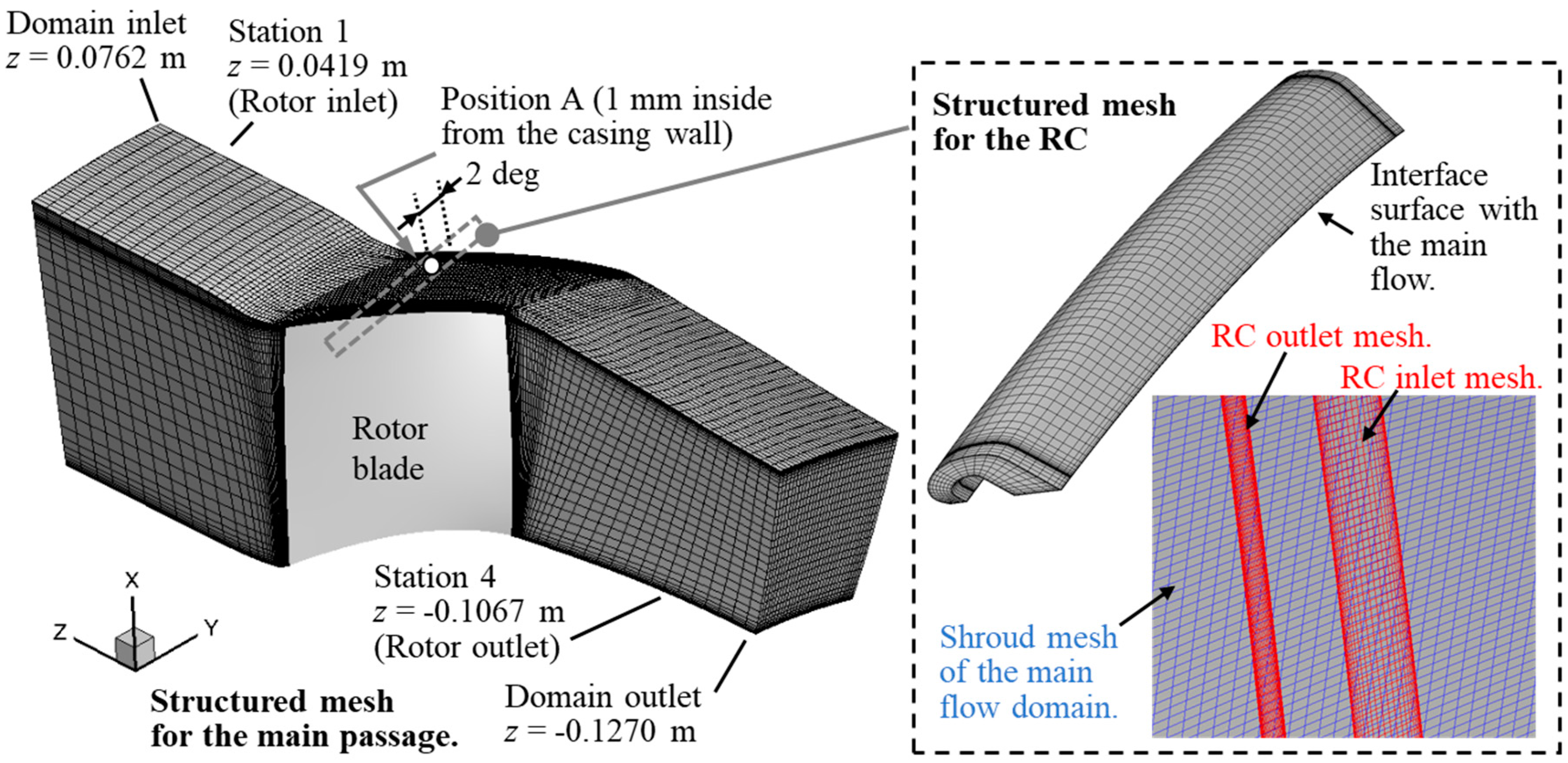 Domain inlet
$z = 0.0762$ m

Station 1
$z = 0.0419$ m
(Rotor inlet)

Position A (1 mm inside from the casing wall)

2 deg

Rotor blade

X
Z
Y

Station 4
$z = -0.1067$ m
(Rotor outlet)

Structured mesh for the main passage.

Domain outlet
$z = -0.1270$ m

Structured mesh for the RC

Interface surface with the main flow.

RC outlet mesh.

RC inlet mesh.

Shroud mesh of the main flow domain.