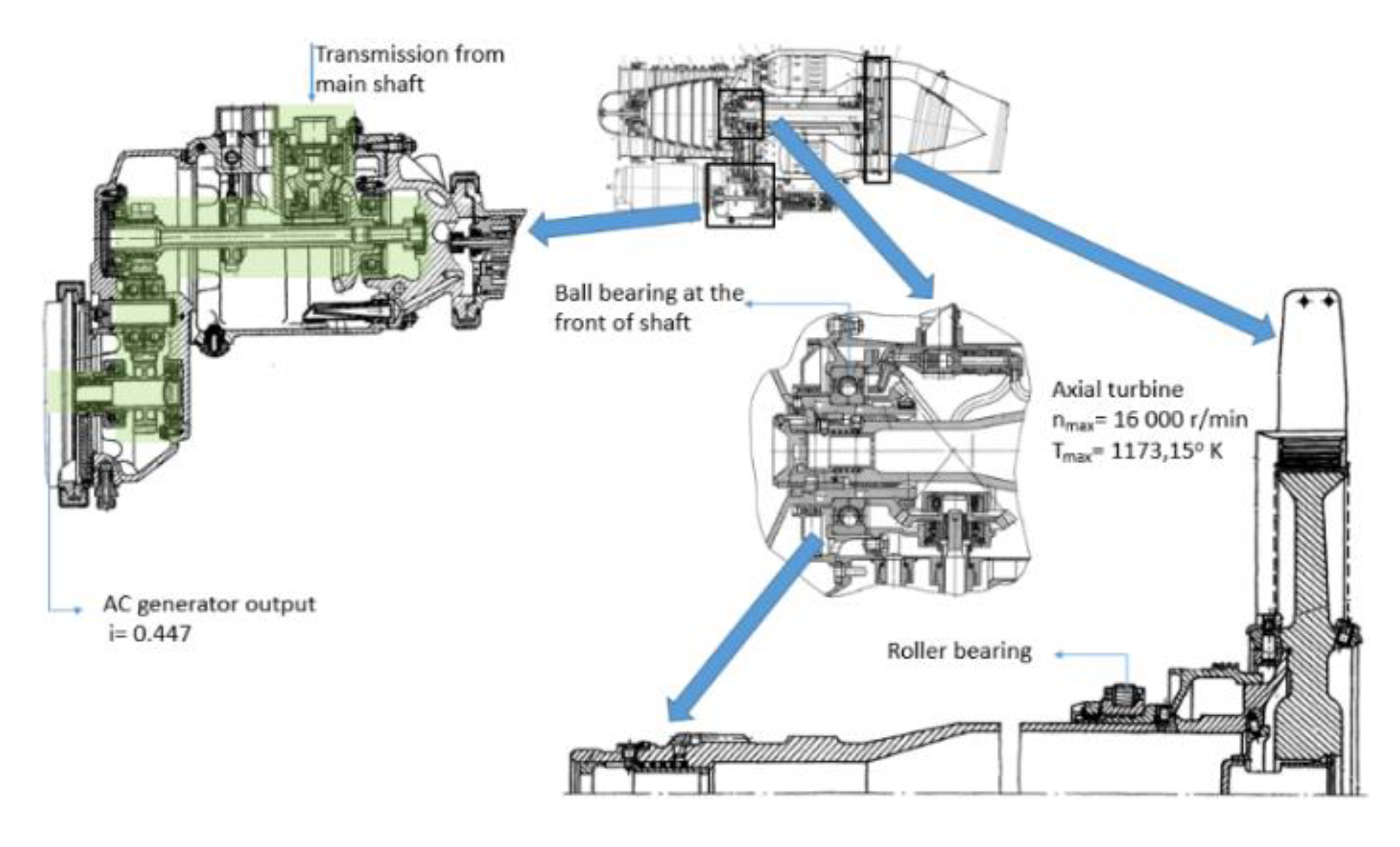 Transmission from main shaft

Ball bearing at the front of shaft

Axial turbine
$n_{max}$= 16 000 r/min
$T_{max}$= 1173,15° K

AC generator output
i= 0.447

Roller bearing