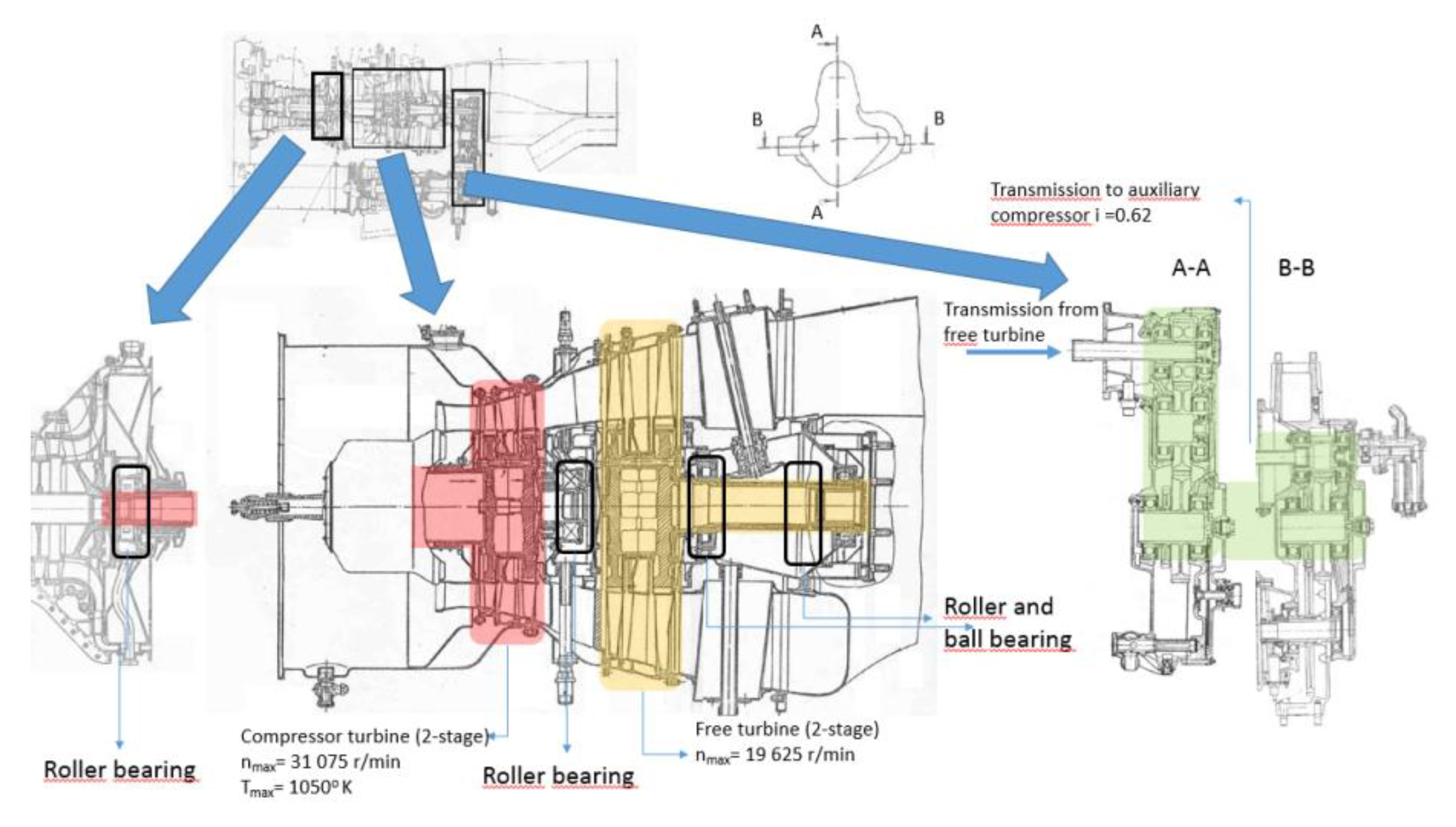 A

B

B

A

Transmission to auxiliary compressor i =0.62

A-A

B-B

Transmission from free turbine

Roller and ball bearing

Roller bearing

Compressor turbine (2-stage) $n_{max}$= 31 075 r/min $T_{max}$= 1050° K

Roller bearing

Free turbine (2-stage) $n_{max}$= 19 625 r/min