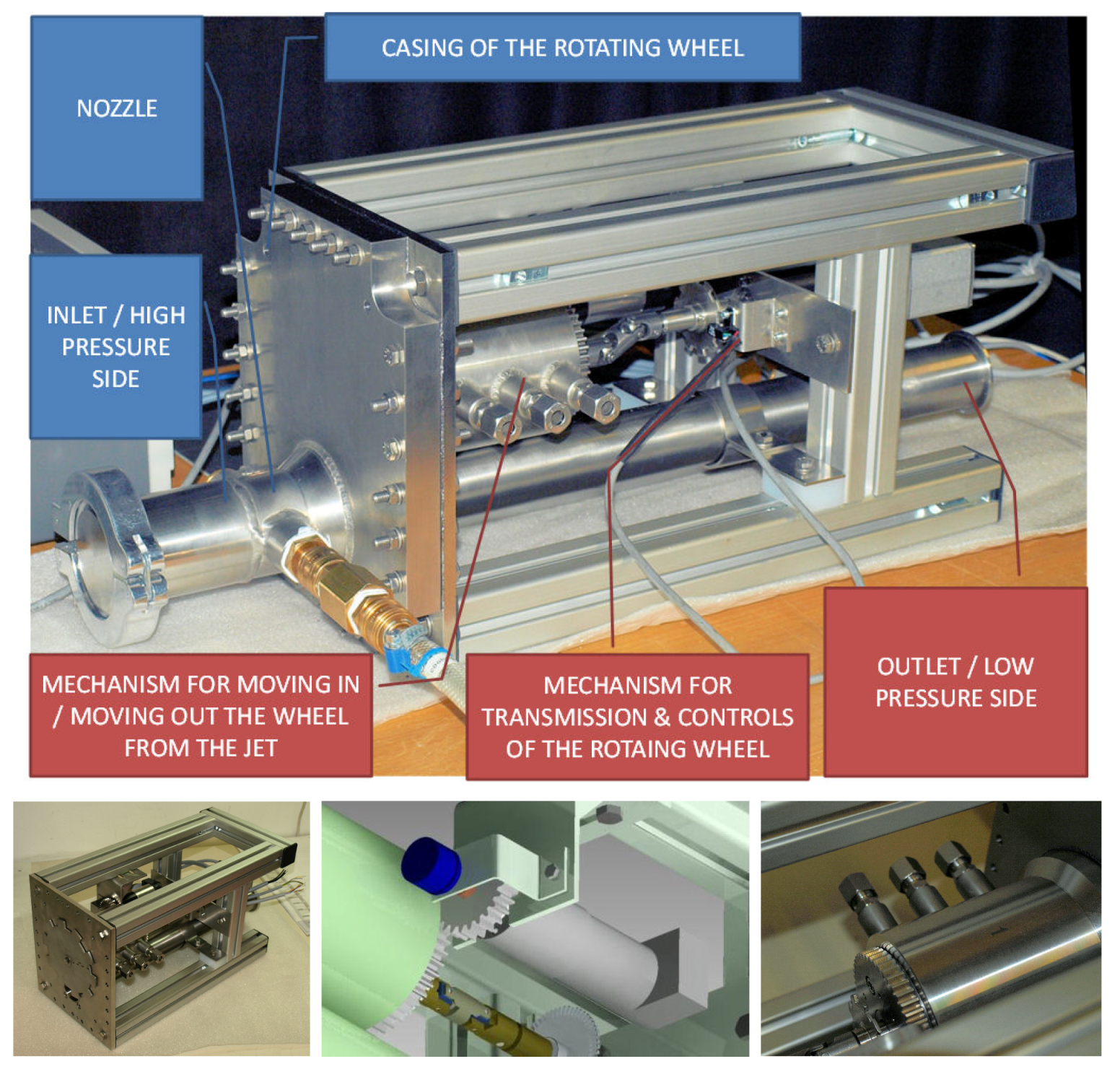 NOZZLE

CASING OF THE ROTATING WHEEL

INLET / HIGH PRESSURE SIDE

MECHANISM FOR MOVING IN / MOVING OUT THE WHEEL FROM THE JET

MECHANISM FOR TRANSMISSION & CONTROLS OF THE ROTAING WHEEL

OUTLET / LOW PRESSURE SIDE