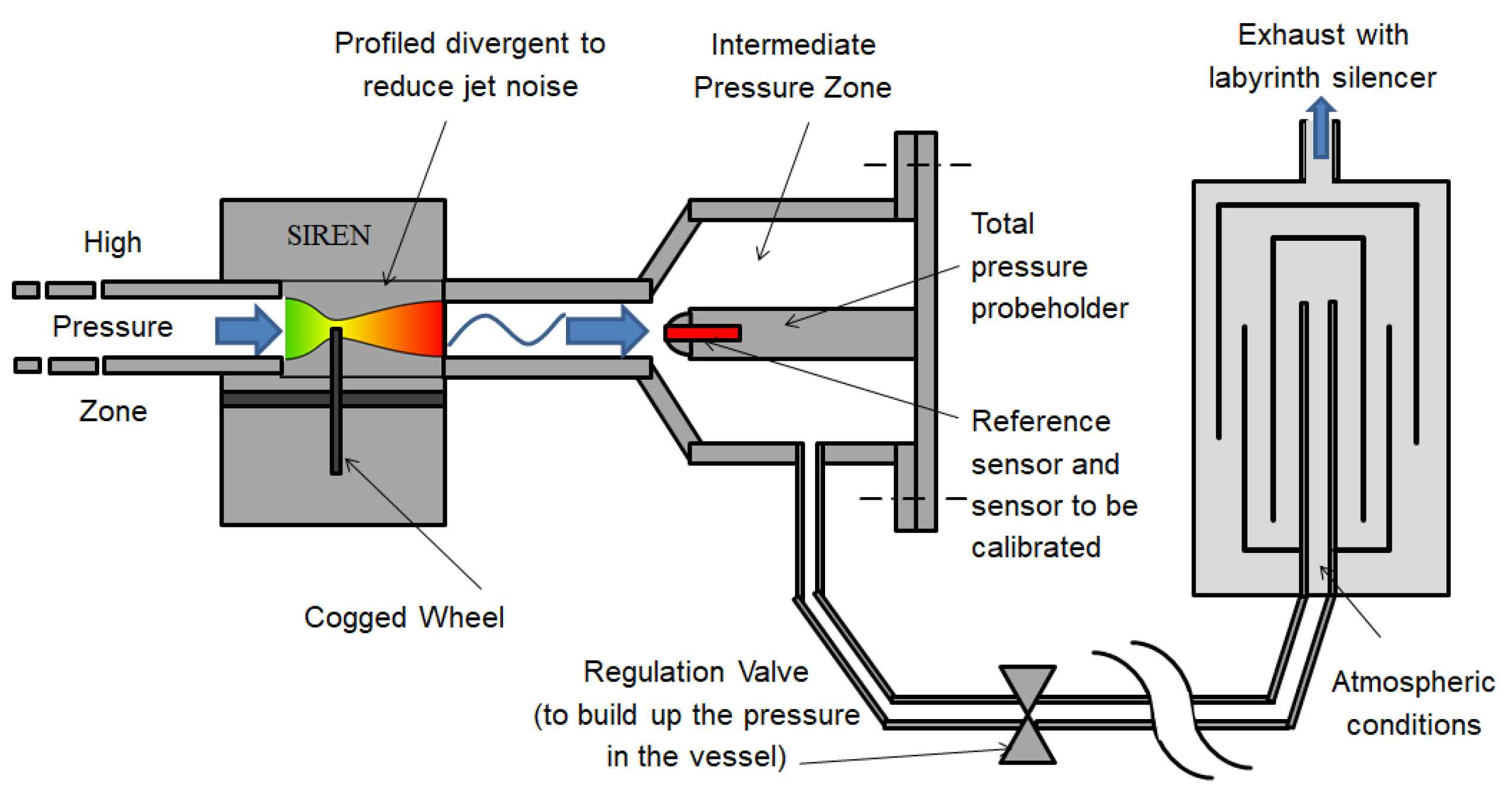 Profiled divergent to reduce jet noise

Intermediate Pressure Zone

Exhaust with labyrinth silencer

High Pressure Zone

SIREN

Total pressure probeholder

Reference sensor and sensor to be calibrated

Cogged Wheel

Regulation Valve (to build up the pressure in the vessel)

Atmospheric conditions