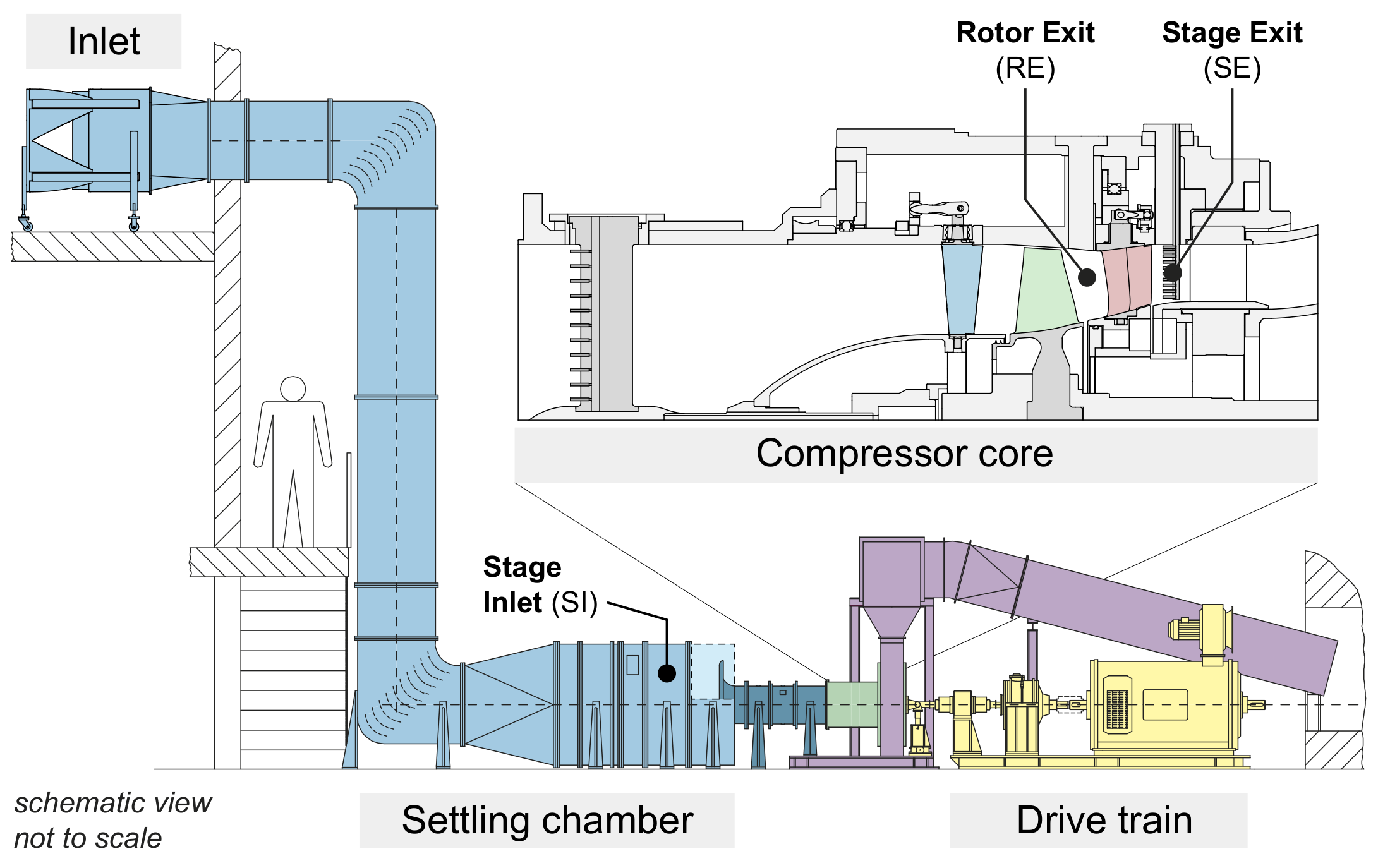 Inlet

Rotor Exit (RE)

Stage Exit (SE)

Compressor core

Stage Inlet (SI)

schematic view not to scale

Settling chamber

Drive train