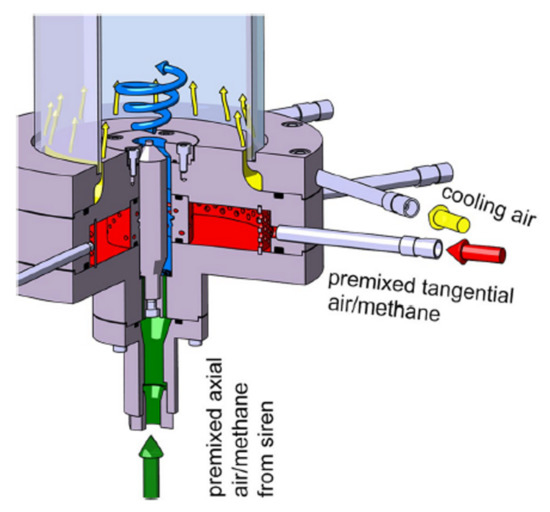 cooling air

premixed tangential air/methane

premixed axial air/methane from siren