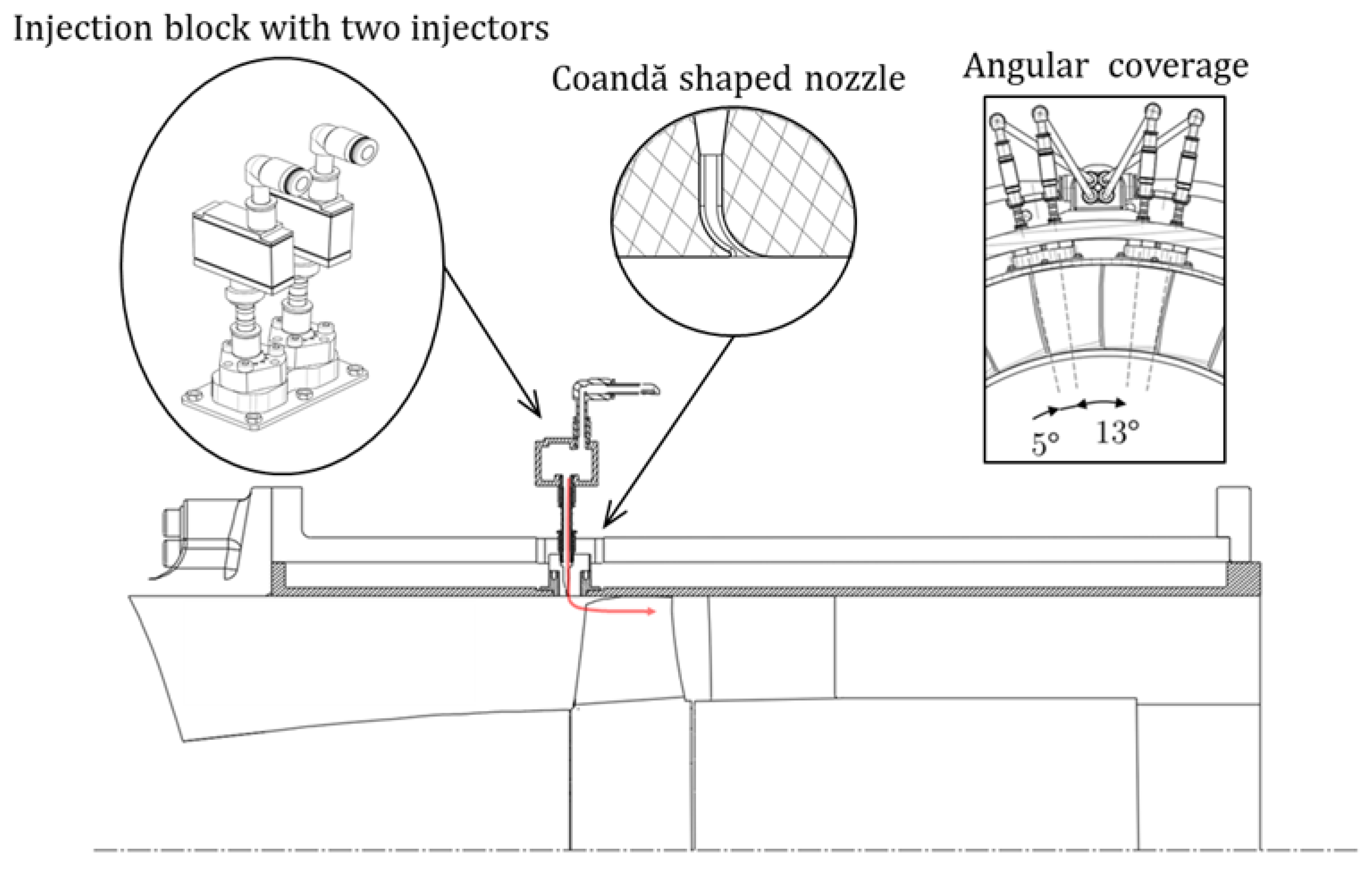 Injection block with two injectors

Coandă shaped nozzle

Angular coverage

5°

13°