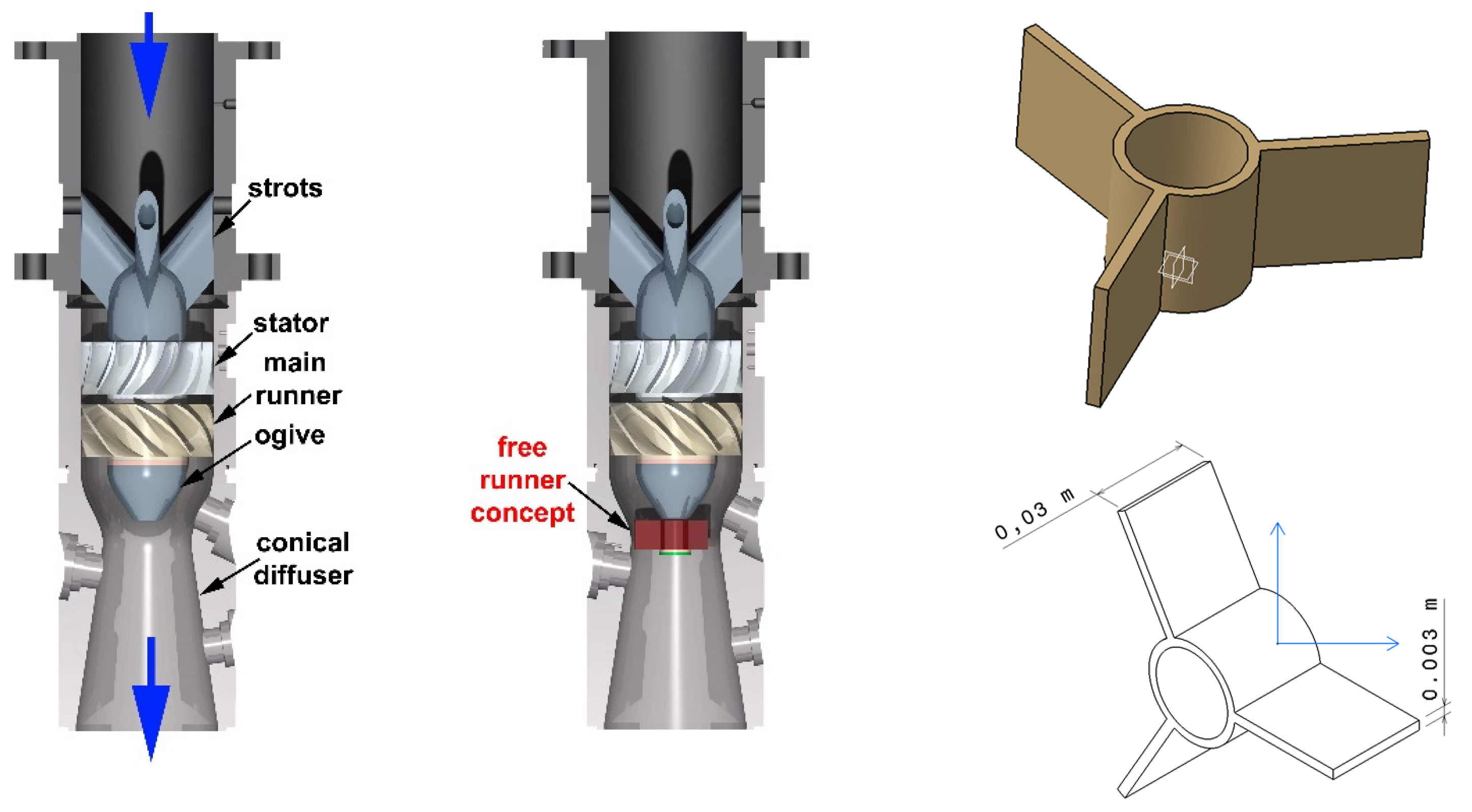 strots

stator

main runner

ogive

conical diffuser

free runner concept

0,03 m

0.003 m