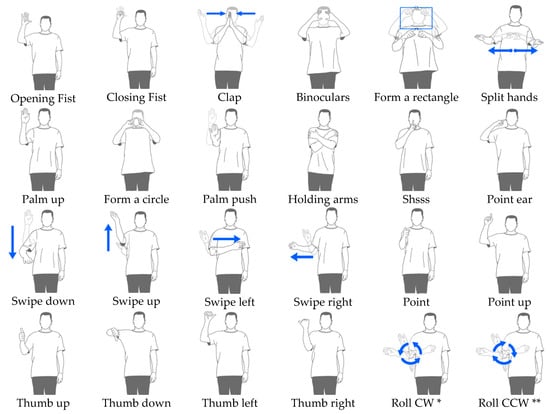 Opening Fist
Closing Fist
Clap
Binoculars
Form a rectangle
Split hands

Palm up
Form a circle
Palm push
Holding arms
Shsss
Point ear

Swipe down
Swipe up
Swipe left
Swipe right
Point
Point up

Thumb up
Thumb down
Thumb left
Thumb right
Roll CW *
Roll CCW **