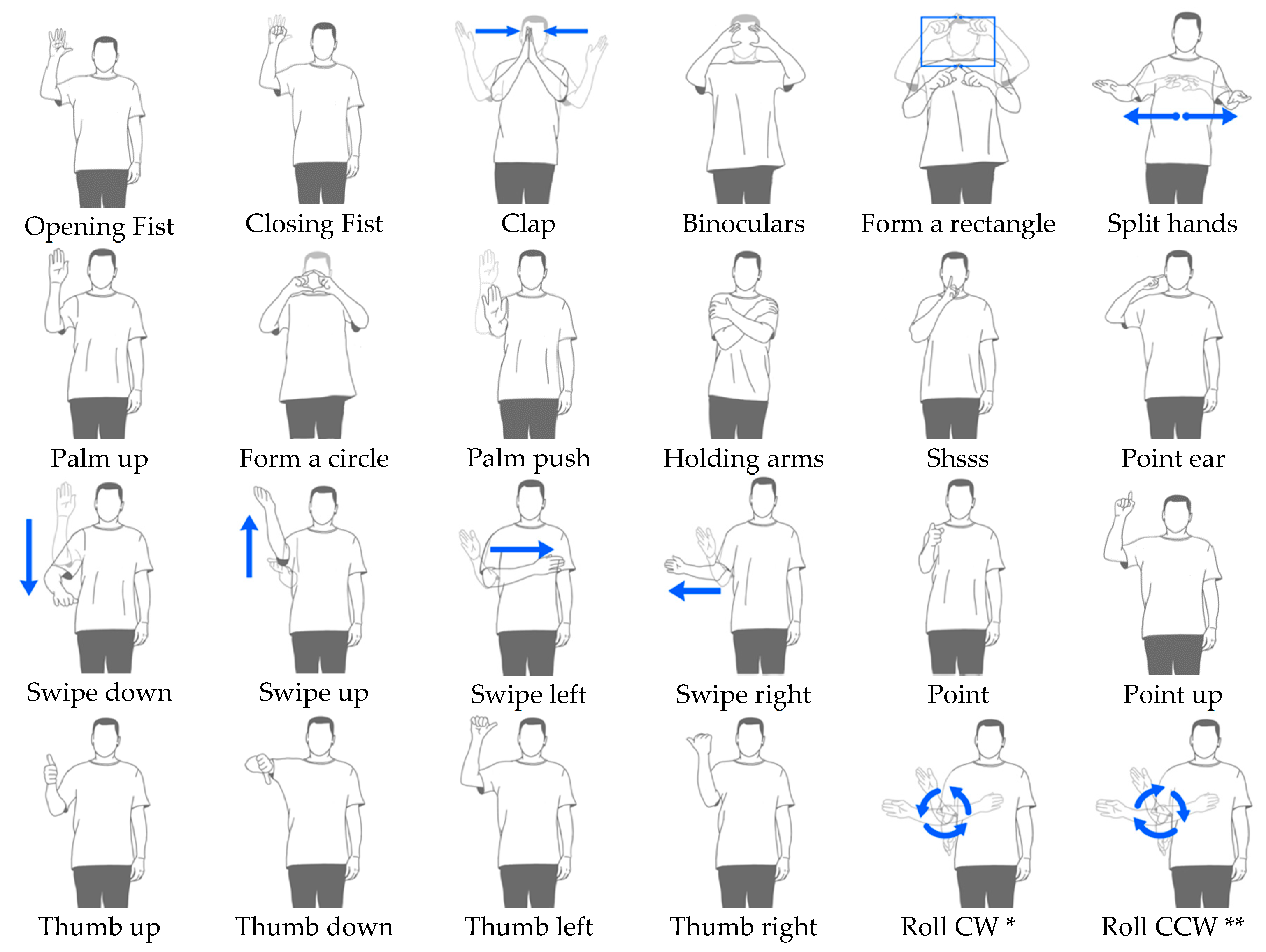 Opening Fist
Closing Fist
Clap
Binoculars
Form a rectangle
Split hands

Palm up
Form a circle
Palm push
Holding arms
Shsss
Point ear

Swipe down
Swipe up
Swipe left
Swipe right
Point
Point up

Thumb up
Thumb down
Thumb left
Thumb right
Roll CW *
Roll CCW **