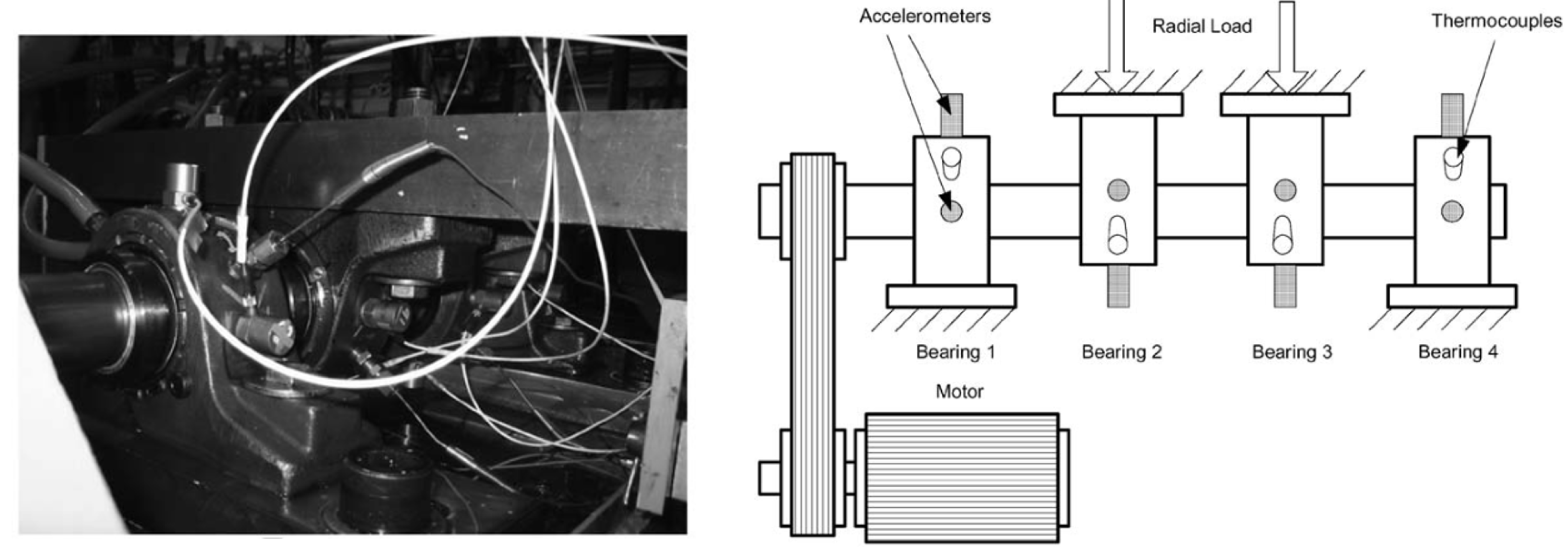 Accelerometers

Radial Load

Thermocouples

Bearing 1

Bearing 2

Bearing 3

Bearing 4

Motor