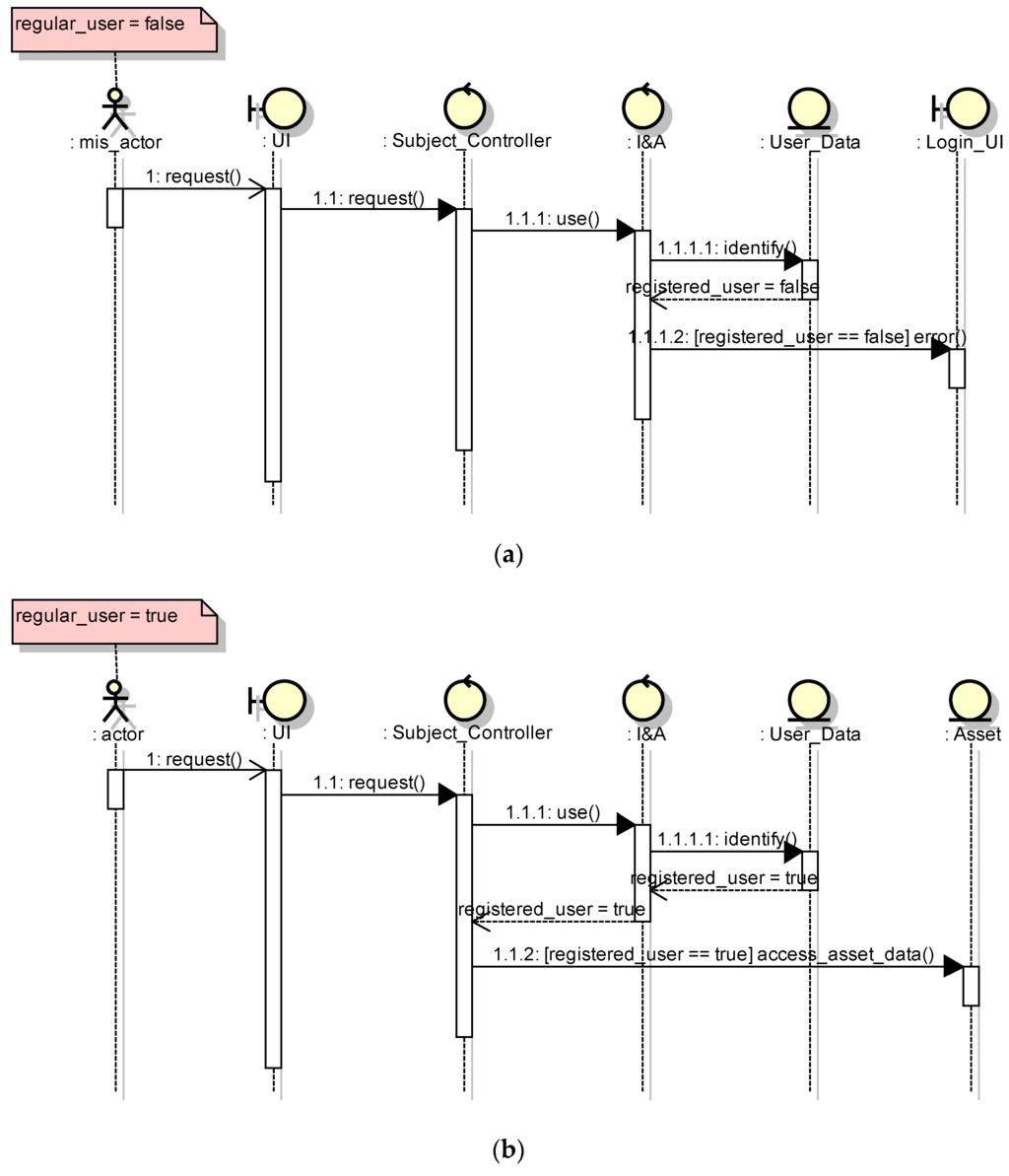 regular_user = false

: mis_actor

: UI

: Subject_Controller

: I&A

: User_Data

: Login_UI

1: request()

1.1: request()

1.1.1: use()

1.1.1.1: identify()

registered_user = false

1.1.1.2: [registered_user == false] error()

(a)

regular_user = true

: actor

: UI

: Subject_Controller

: I&A

: User_Data

: Asset

1: request()

1.1: request()

1.1.1: use()

1.1.1.1: identify()

registered_user = true

registered_user = true

1.1.2: [registered_user == true] access_asset_data()

(b)