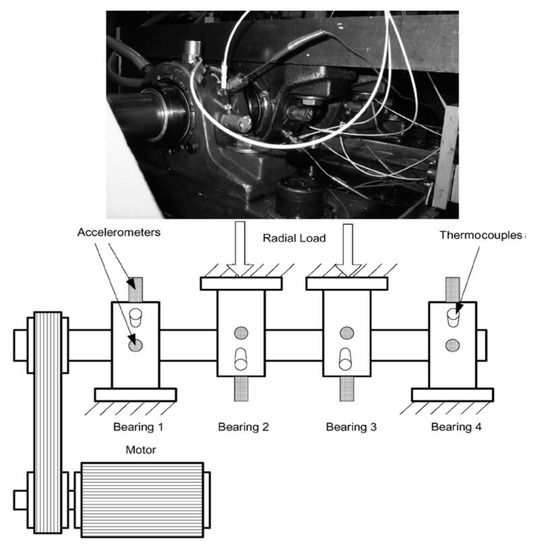 Accelerometers

Radial Load

Thermocouples

Bearing 1

Bearing 2

Bearing 3

Bearing 4

Motor