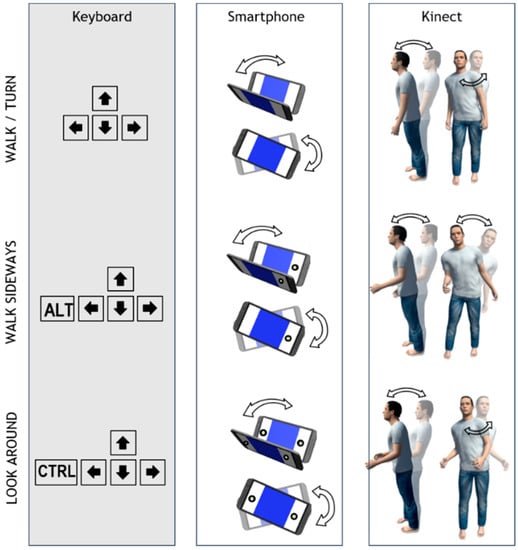 Keyboard

Smartphone

Kinect

WALK / TURN

WALK SIDEWAYS

ALT

LOOK AROUND

CTRL