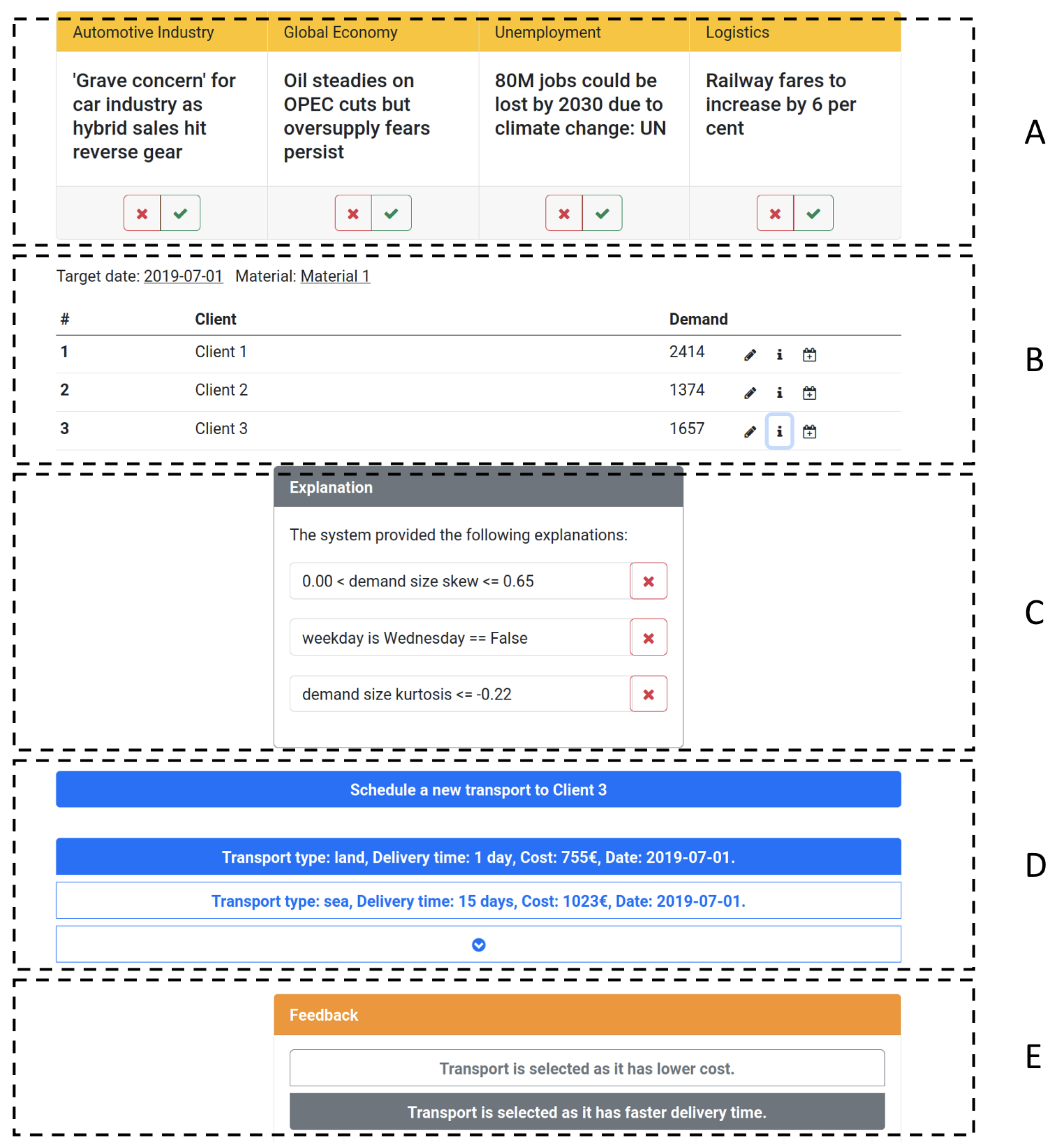 Automotive Industry

'Grave concern' for car industry as hybrid sales hit reverse gear

Global Economy

Oil steadies on OPEC cuts but oversupply fears persist

Unemployment

80M jobs could be lost by 2030 due to climate change: UN

Logistics

Railway fares to increase by 6 per cent

A

Target date: 2019-07-01 Material: Material 1

| # | Client | Demand |
|---|---|---|
| 1 | Client 1 | 2414 |
| 2 | Client 2 | 1374 |
| 3 | Client 3 | 1657 |

B

Explanation

The system provided the following explanations:

0.00 < demand size skew <= 0.65

weekday is Wednesday == False

demand size kurtosis <= -0.22

C

Schedule a new transport to Client 3

Transport type: land, Delivery time: 1 day, Cost: 755€, Date: 2019-07-01.

Transport type: sea, Delivery time: 15 days, Cost: 1023€, Date: 2019-07-01.

D

Feedback

Transport is selected as it has lower cost.

Transport is selected as it has faster delivery time.

E