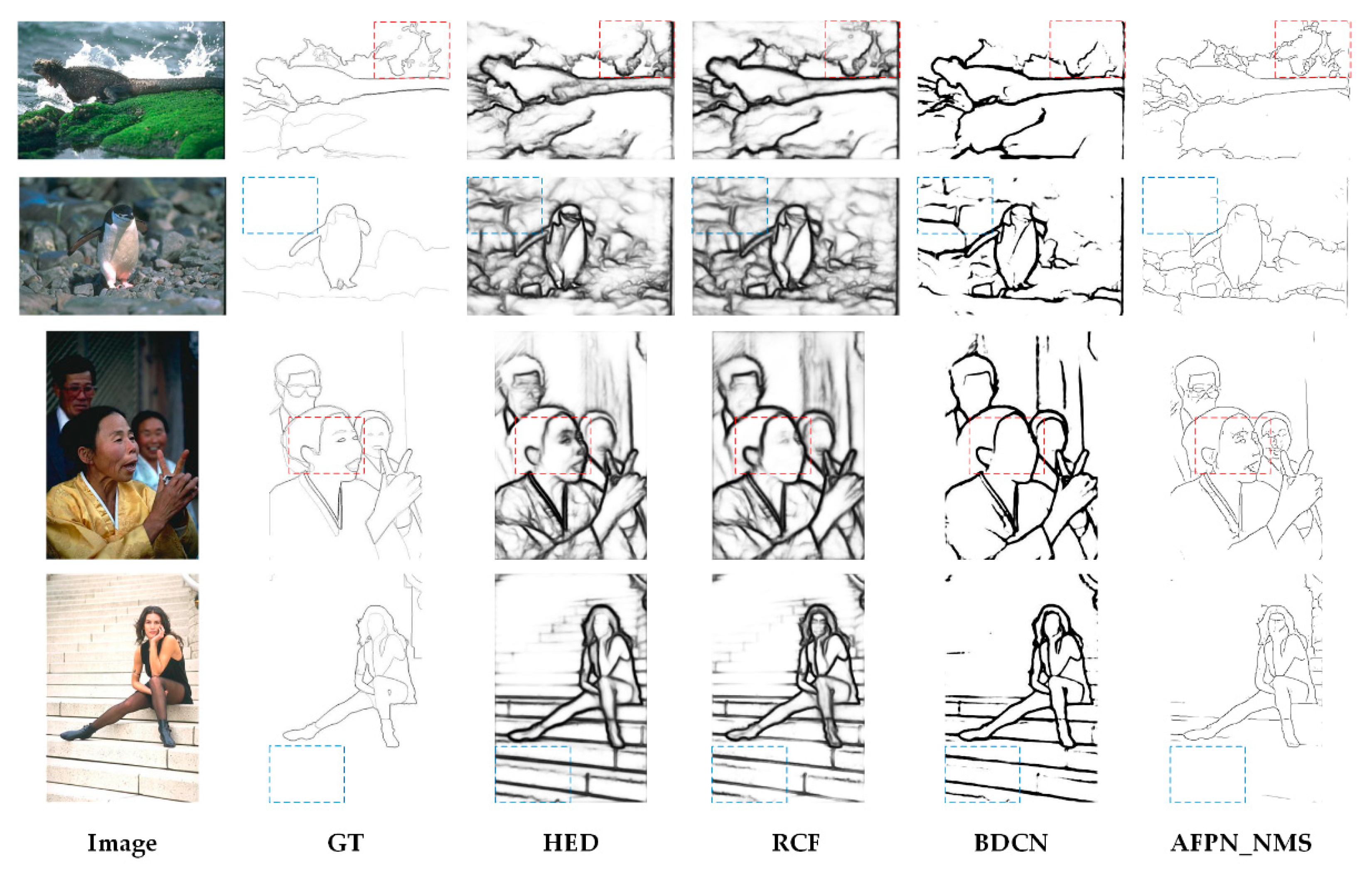 Image GT HED RCF BDCN AFPN_NMS