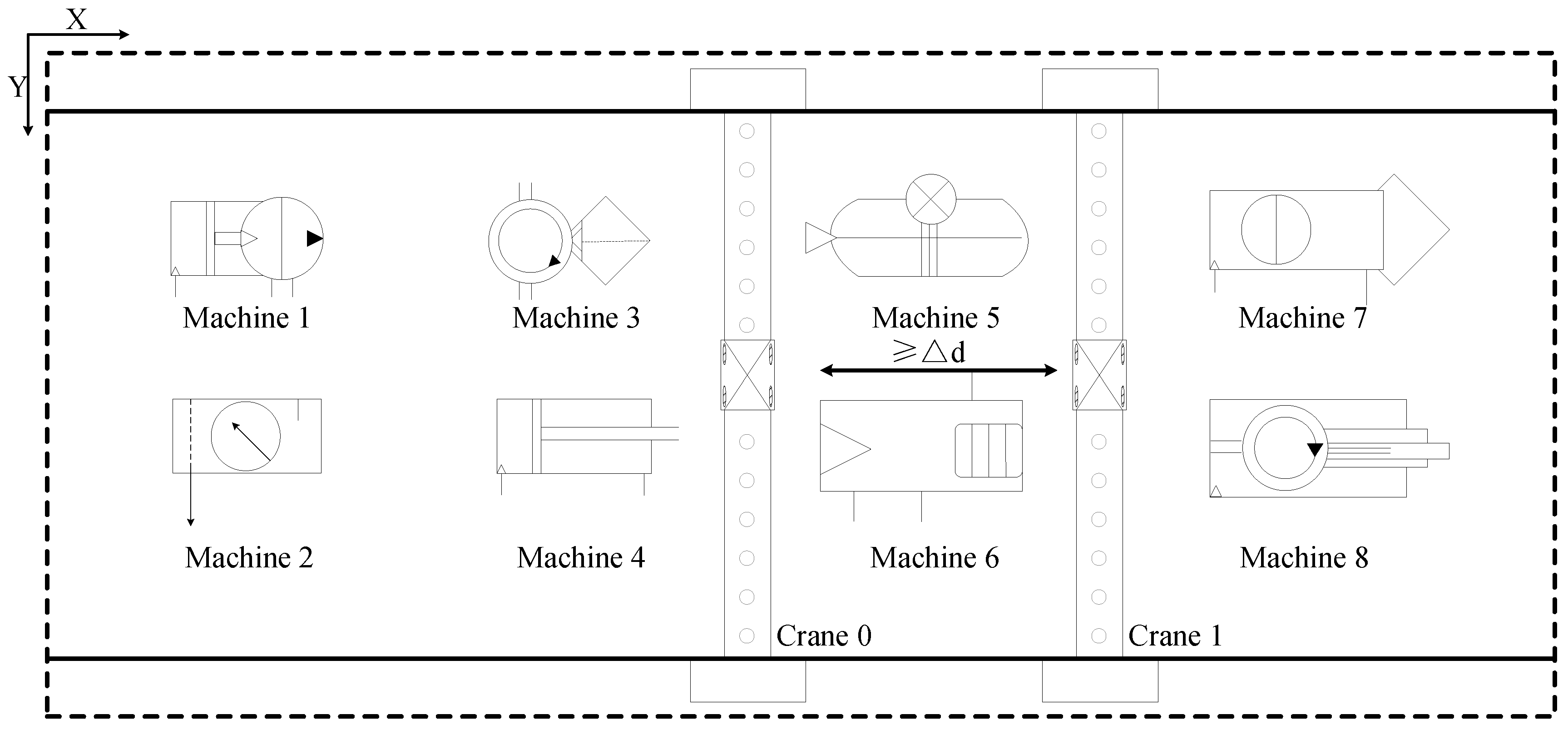 X

Y

Machine 1

Machine 3

Machine 5

Machine 7

$\geqslant \triangle d$

Machine 2

Machine 4

Machine 6

Machine 8

Crane 0

Crane 1