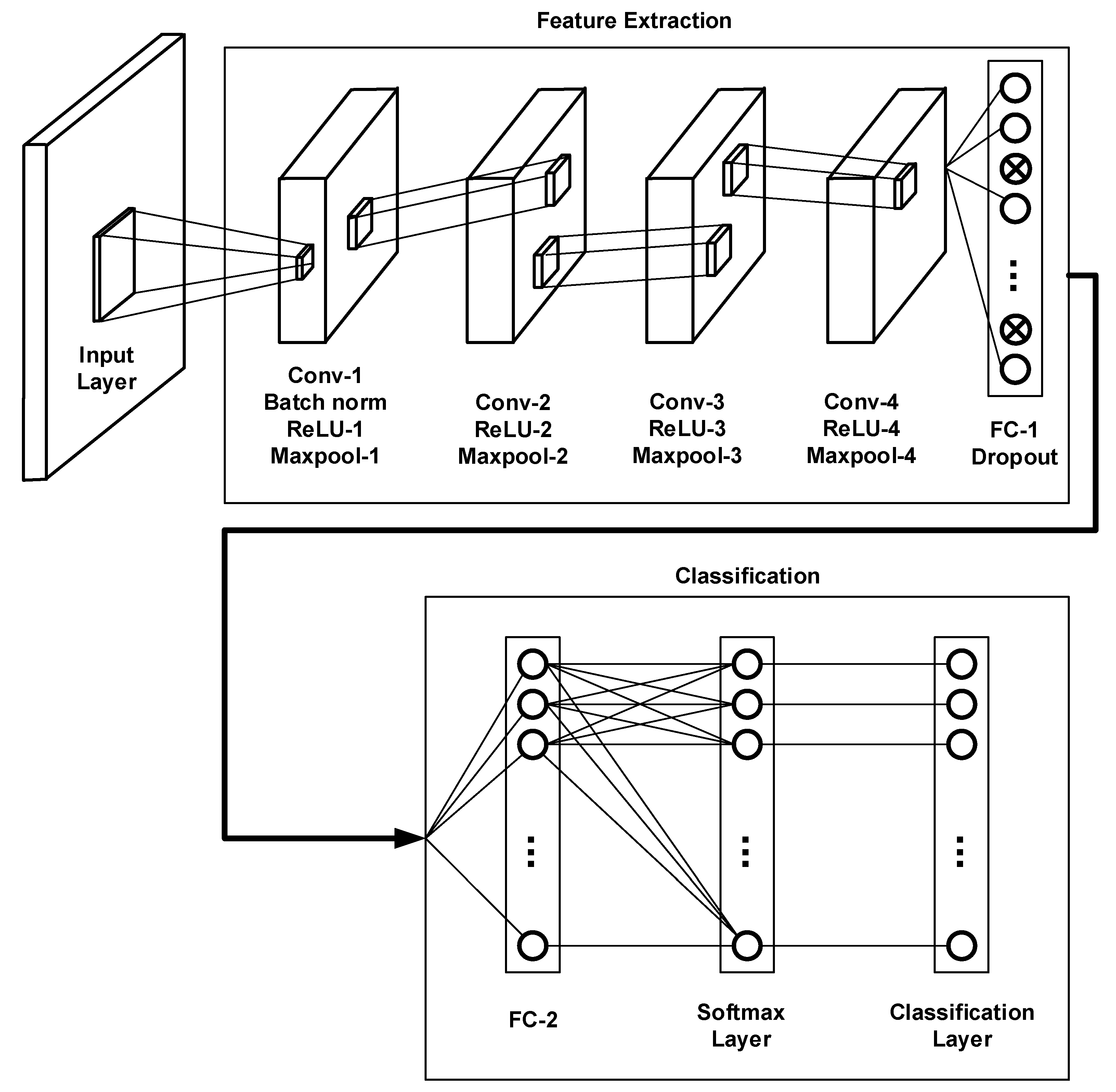 Feature Extraction

Input Layer

Conv-1
Batch norm
ReLU-1
Maxpool-1

Conv-2
ReLU-2
Maxpool-2

Conv-3
ReLU-3
Maxpool-3

Conv-4
ReLU-4
Maxpool-4

FC-1
Dropout

Classification

FC-2

Softmax Layer

Classification Layer