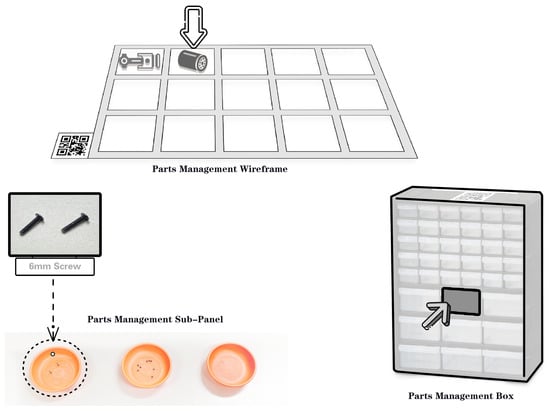 Parts Management Wireframe

6mm Screw

Parts Management Sub-Panel

Parts Management Box