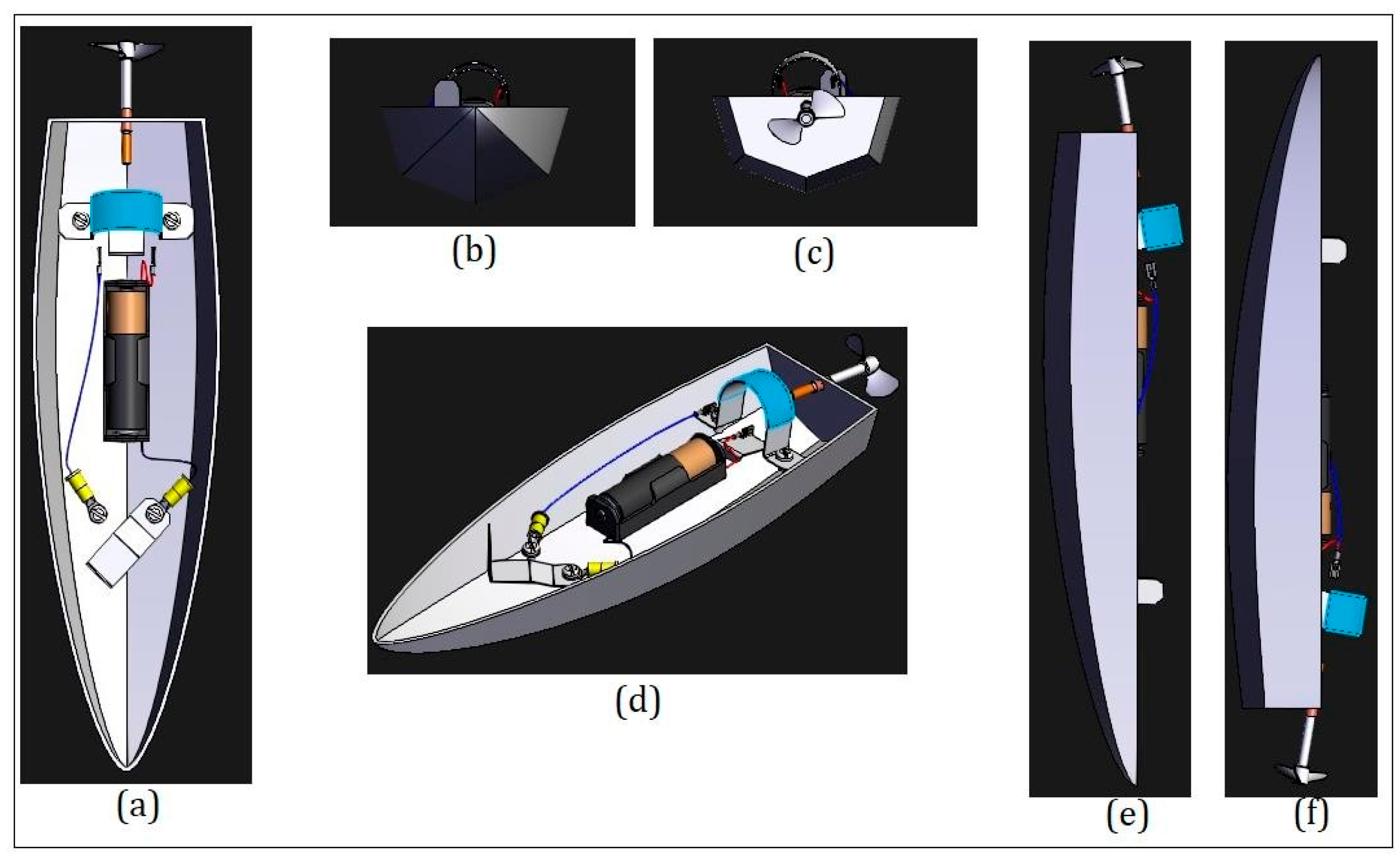 (a)

(b)

(c)

(d)

(e)

(f)