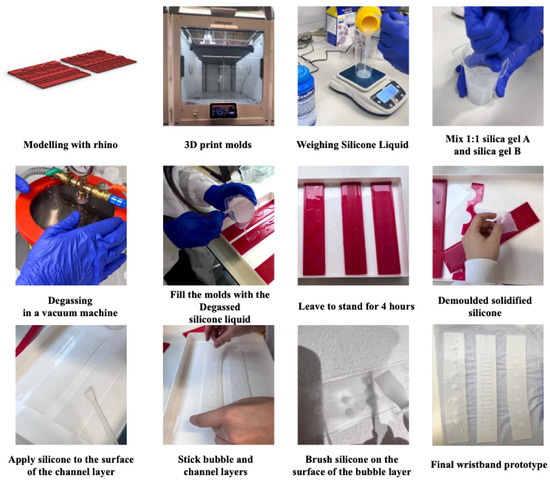 Modelling with rhino

3D print molds

Weighing Silicone Liquid

Mix 1:1 silica gel A and silica gel B

Degassing in a vacuum machine

Fill the molds with the Degassed silicone liquid

Leave to stand for 4 hours

Demoulded solidified silicone

Apply silicone to the surface of the channel layer

Stick bubble and channel layers

Brush silicone on the surface of the bubble layer

Final wristband prototype