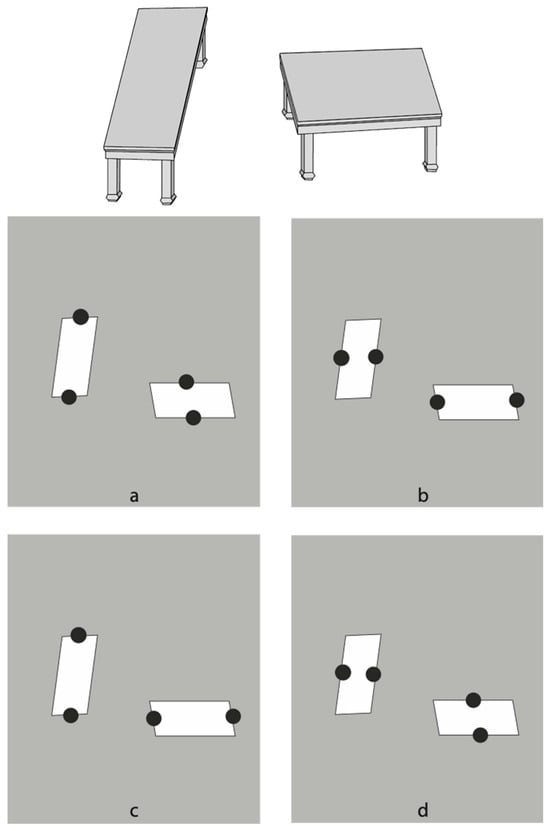 a

b

c

d