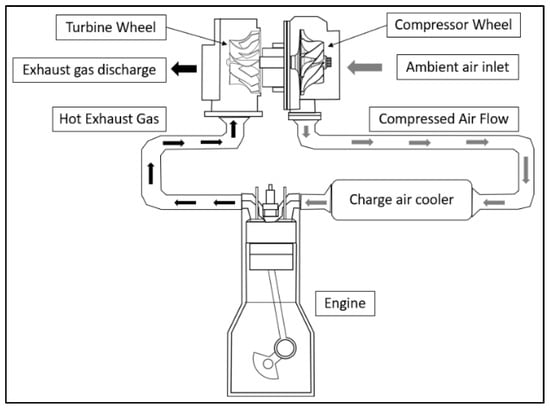 Turbine Wheel

Compressor Wheel

Exhaust gas discharge

Ambient air inlet

Hot Exhaust Gas

Compressed Air Flow

Charge air cooler

Engine