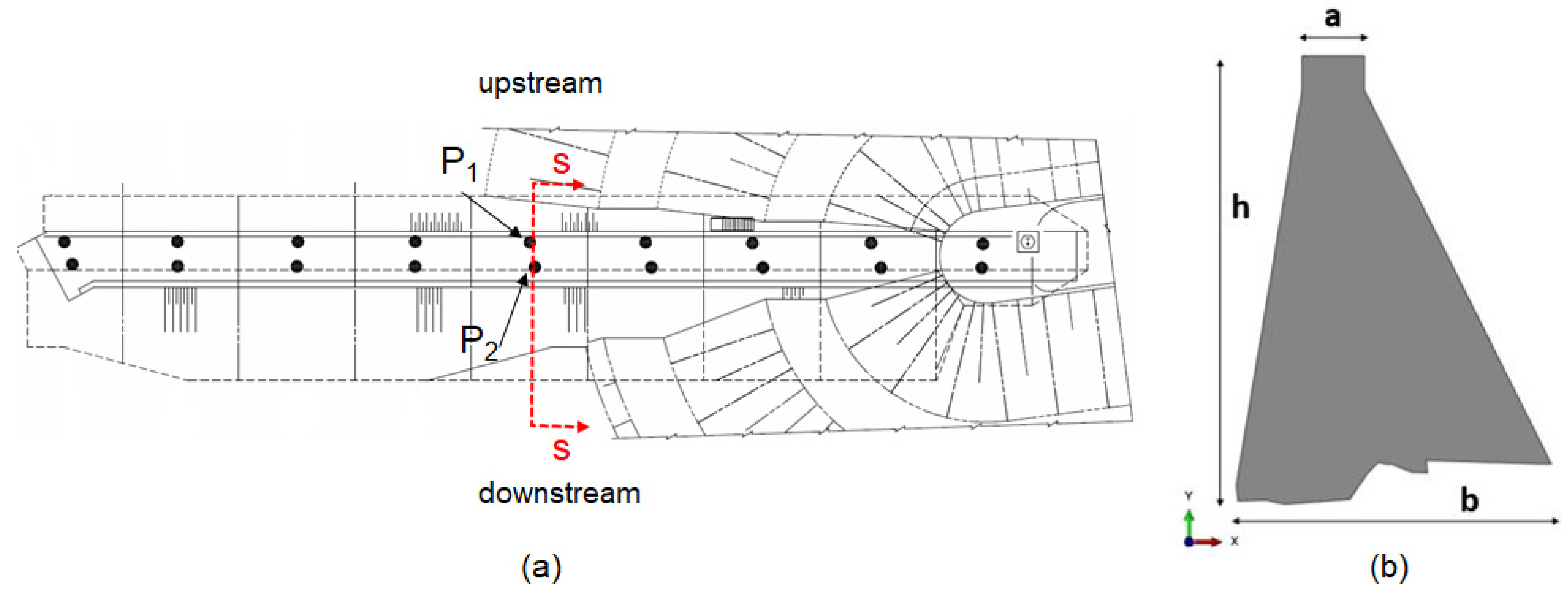 upstream

$P_1$

S

$P_2$

S

downstream

(a)

a

h

b

Y

X

(b)