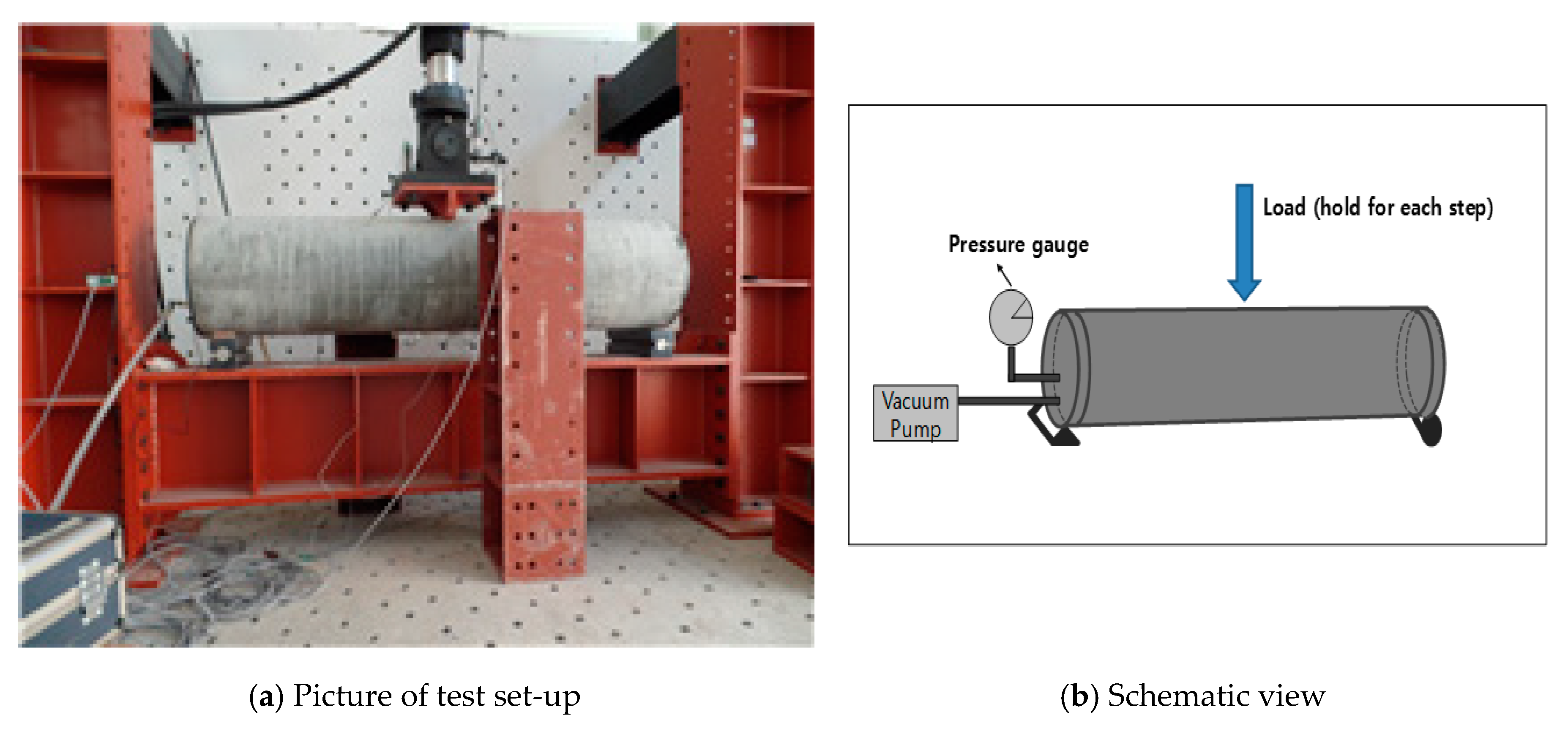 Load (hold for each step)

Pressure gauge

Vacuum Pump

(a) Picture of test set-up

(b) Schematic view