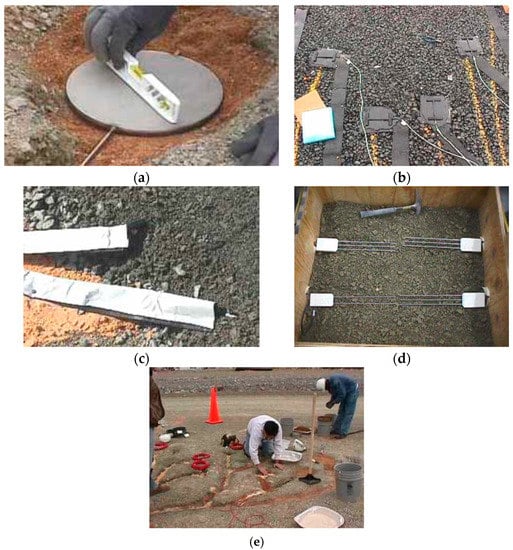 (a)

(b)

(c)

(d)

(e)