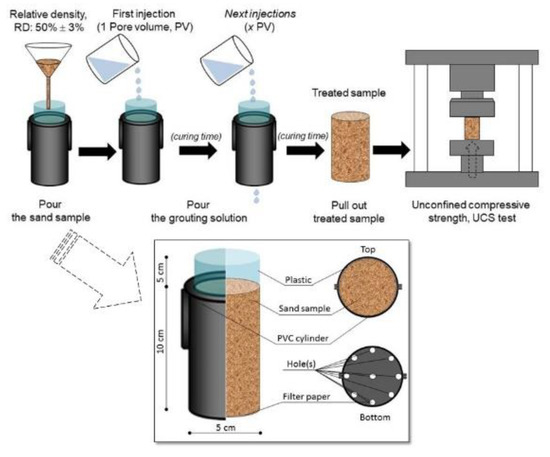 Relative density, RD: 50% ± 3%

First injection (1 Pore volume, PV)

Next injections (x PV)

Treated sample

(curing time)

(curing time)

Pour the sand sample

Pour the grouting solution

Pull out treated sample

Unconfined compressive strength, UCS test

5 cm

10 cm

5 cm

Top

Plastic

Sand sample

PVC cylinder

Hole(s)

Filter paper

Bottom