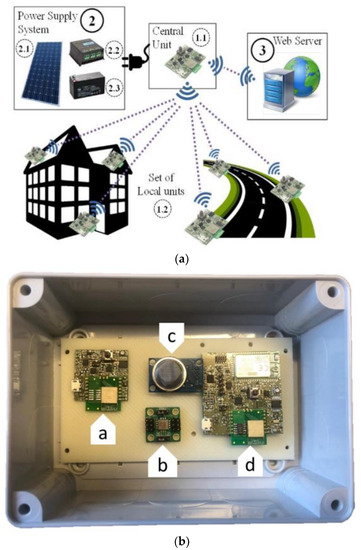 Power Supply System
2
2.1
2.2
2.3
Central Unit
1.1
3
Web Server
Set of Local units
1.2
(a)
c
a
b
d
(b)