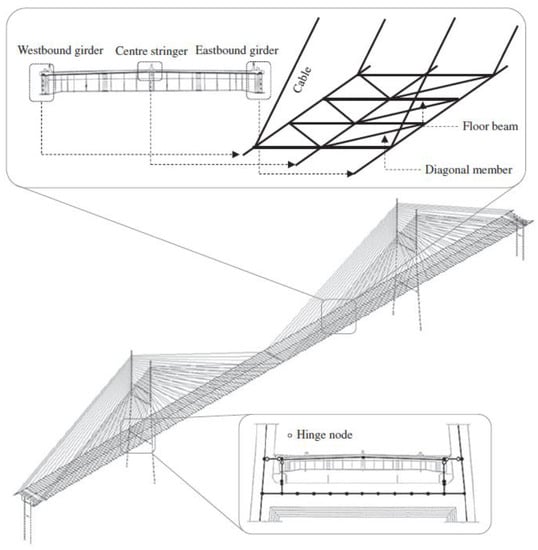 Westbound girder
Centre stringer
Eastbound girder
Cable
Floor beam
Diagonal member
Hinge node