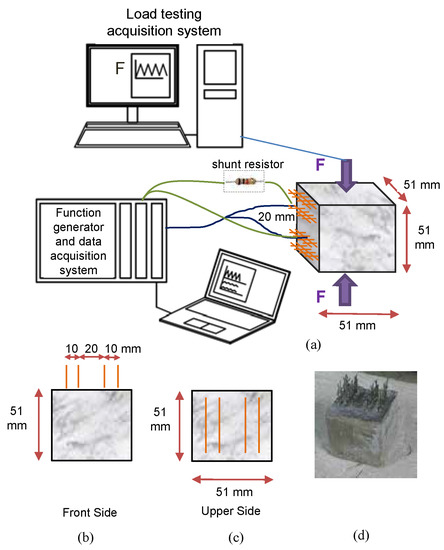 Load testing acquisition system

F

shunt resistor

F

51 mm

Function generator and data acquisition system

20 mm

51 mm

F

51 mm

(a)

10 20 10 mm

51 mm

51 mm

51 mm

Front Side

Upper Side

(b)

(c)

(d)