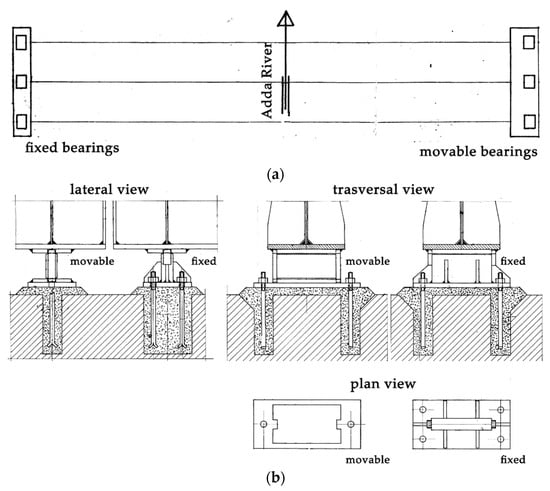 Adda River

fixed bearings

movable bearings

(a)

lateral view

movable

fixed

trasversal view

movable

fixed

plan view

movable

fixed

(b)