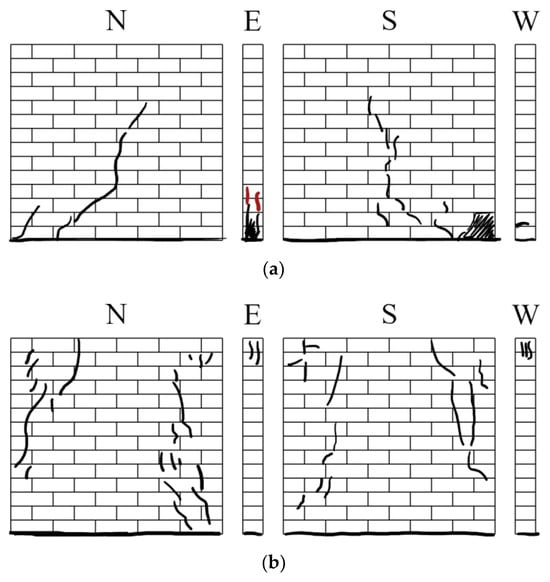 N E S W

(a)

N E S W

(b)