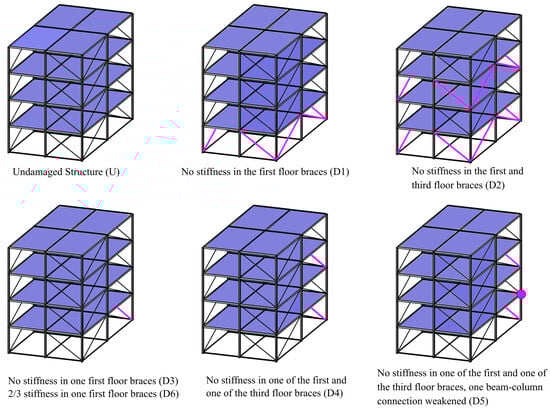 Undamaged Structure (U)

No stiffness in the first floor braces (D1)

No stiffness in the first and third floor braces (D2)

No stiffness in one first floor braces (D3)
2/3 stiffness in one first floor braces (D6)

No stiffness in one of the first and one of the third floor braces (D4)

No stiffness in one of the first and one of the third floor braces, one beam-column connection weakened (D5)