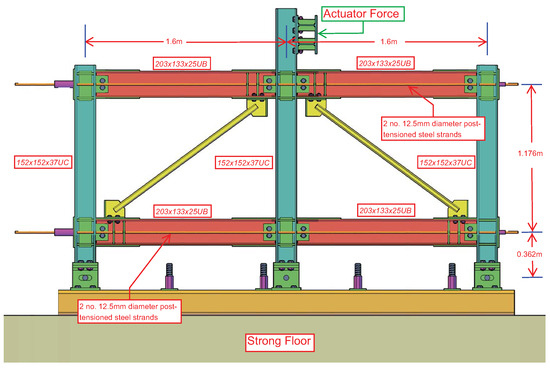 Actuator Force

1.6m

1.6m

203x133x25UB

203x133x25UB

2 no. 12.5mm diameter post-tensioned steel strands

152x152x37UC

152x152x37UC

152x152x37UC

1.176m

203x133x25UB

203x133x25UB

0.362m

2 no. 12.5mm diameter post-tensioned steel strands

Strong Floor