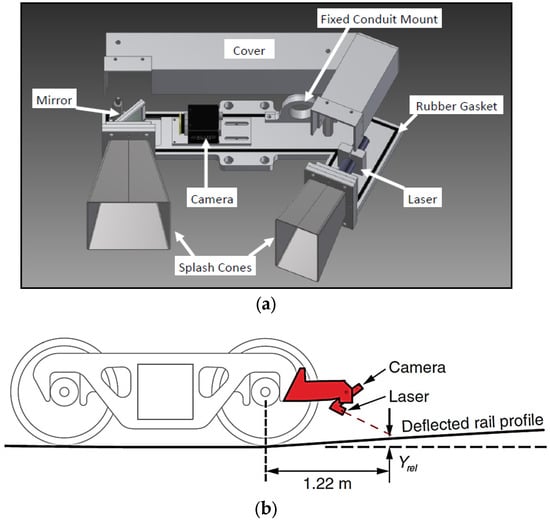 Fixed Conduit Mount

Cover

Mirror

Rubber Gasket

Camera

Laser

Splash Cones

(a)

Camera

Laser

Deflected rail profile

$Y_{rel}$

1.22 m

(b)